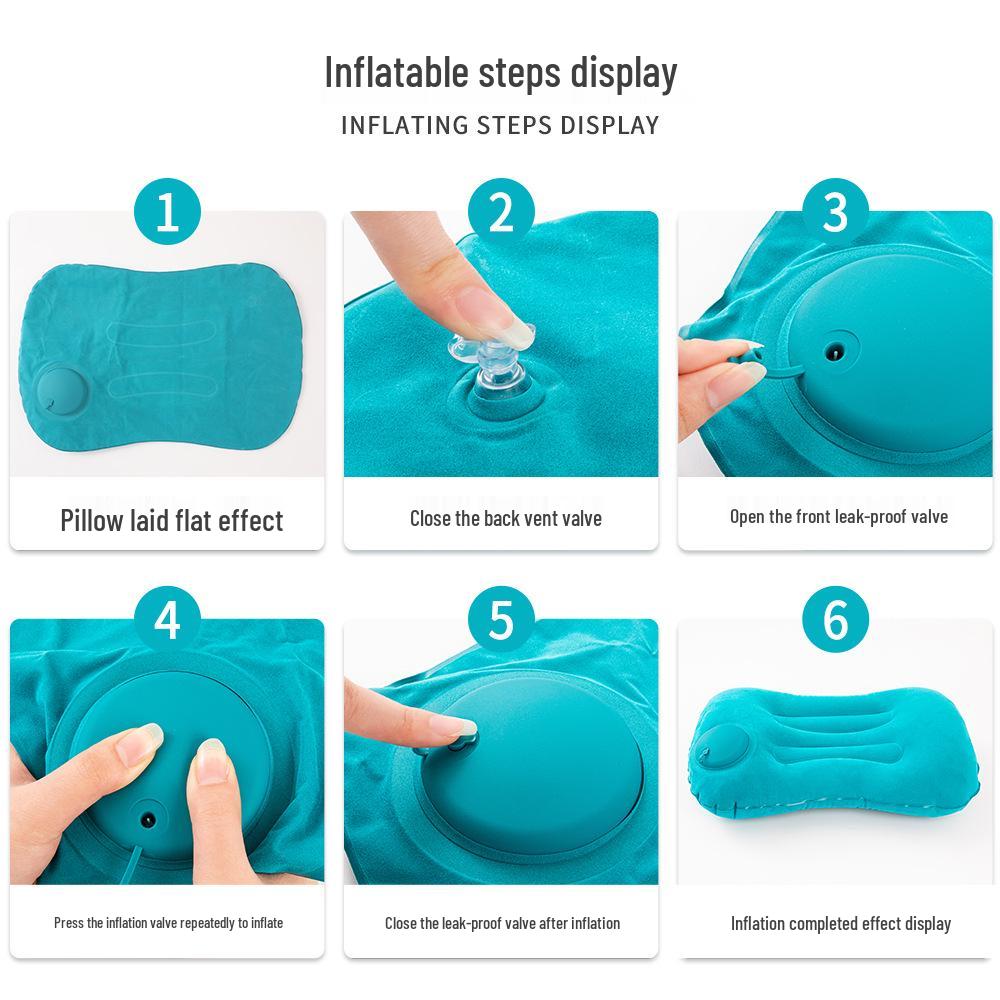 Inflatable steps display

INFLATING STEPS DISPLAY

1

Pillow laid flat effect

2

Close the back vent valve

3

Open the front leak-proof valve

4

Press the inflation valve repeatedly to inflate

5

Close the leak-proof valve after inflation

6

Inflation completed effect display