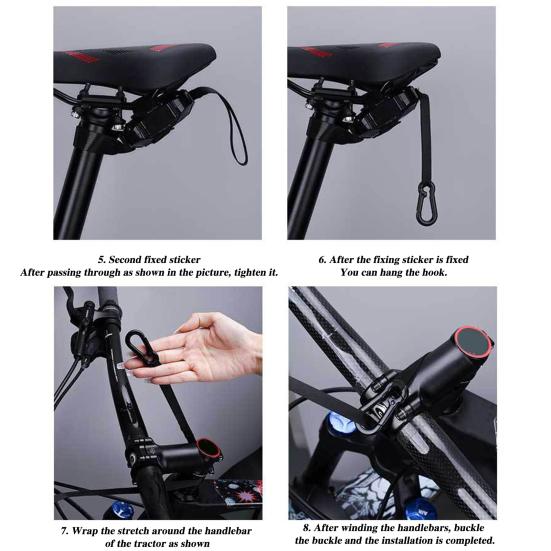 5. Second fixed sticker
After passing through as shown in the picture, tighten it.

6. After the fixing sticker is fixed
You can hang the hook.

7. Wrap the stretch around the handlebar of the tractor as shown

8. After winding the handlebars, buckle the buckle and the installation is completed.