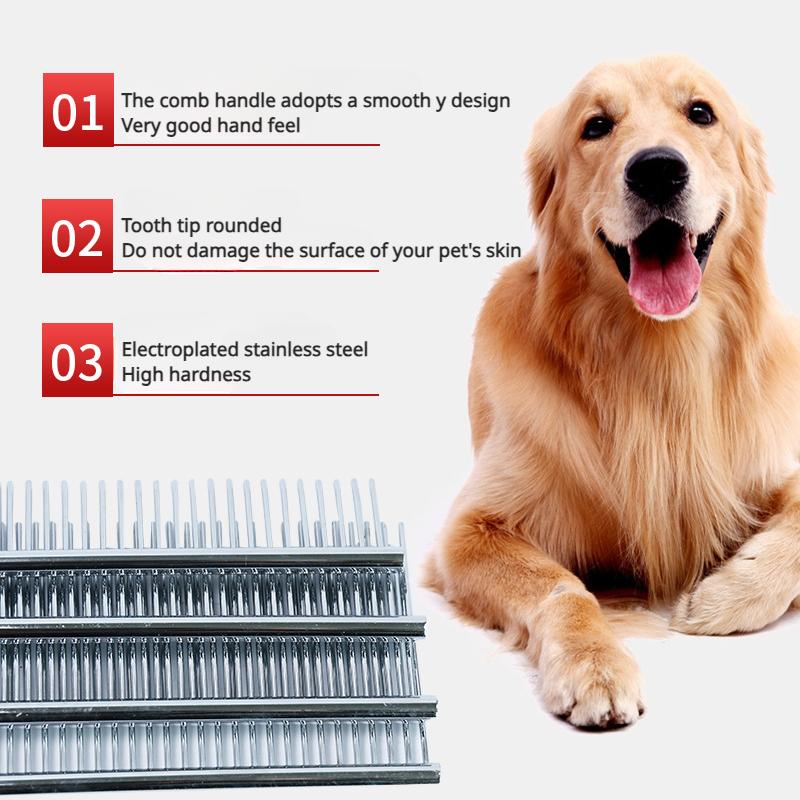 01
The comb handle adopts a smooth y design
Very good hand feel

02
Tooth tip rounded
Do not damage the surface of your pet's skin

03
Electroplated stainless steel
High hardness