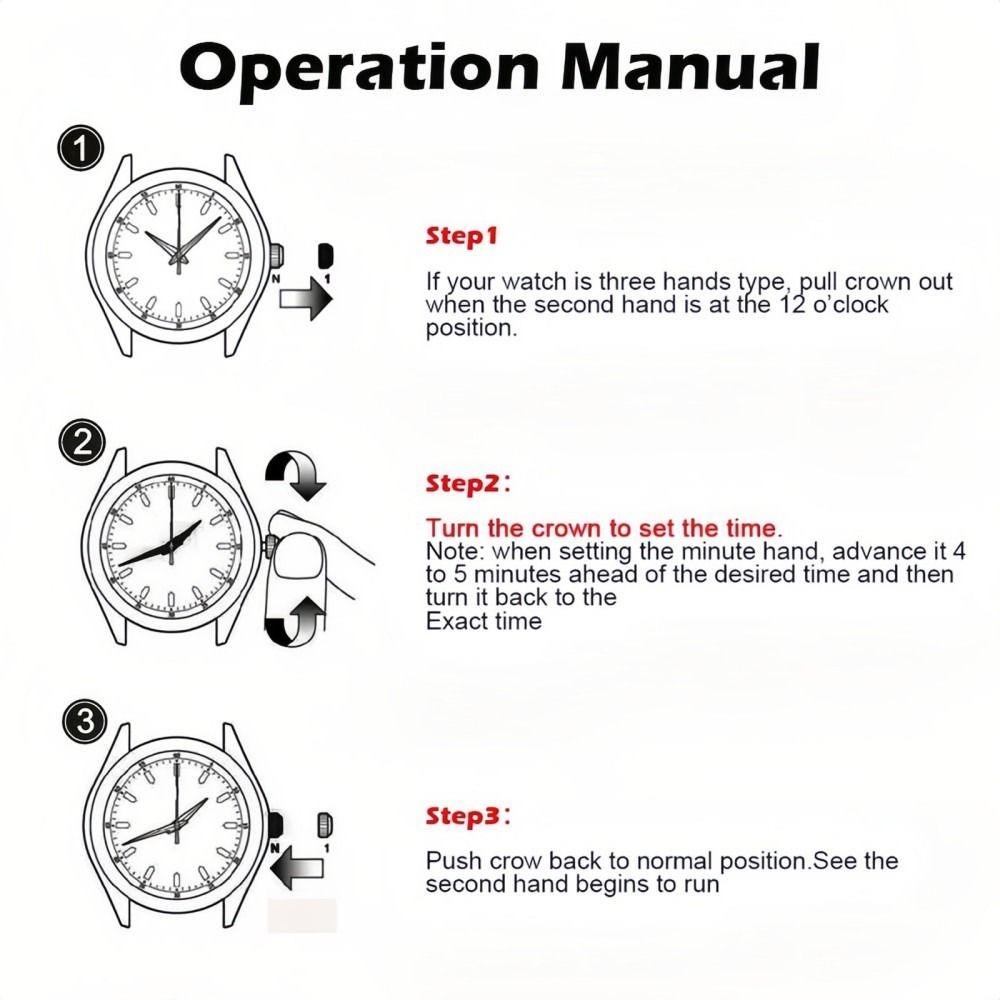 Operation Manual

1

N 1

Step1

If your watch is three hands type, pull crown out when the second hand is at the 12 o'clock position.

2

Step2:

Turn the crown to set the time.
Note: when setting the minute hand, advance it 4 to 5 minutes ahead of the desired time and then turn it back to the
Exact time

3

N 1

Step3:

Push crow back to normal position.See the second hand begins to run