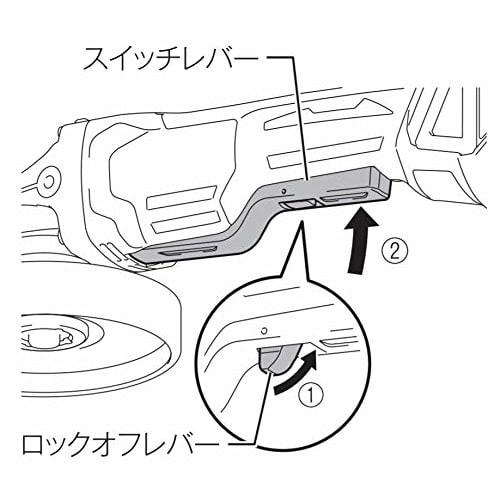 スイッチレバー

②

①

ロックオフレバー