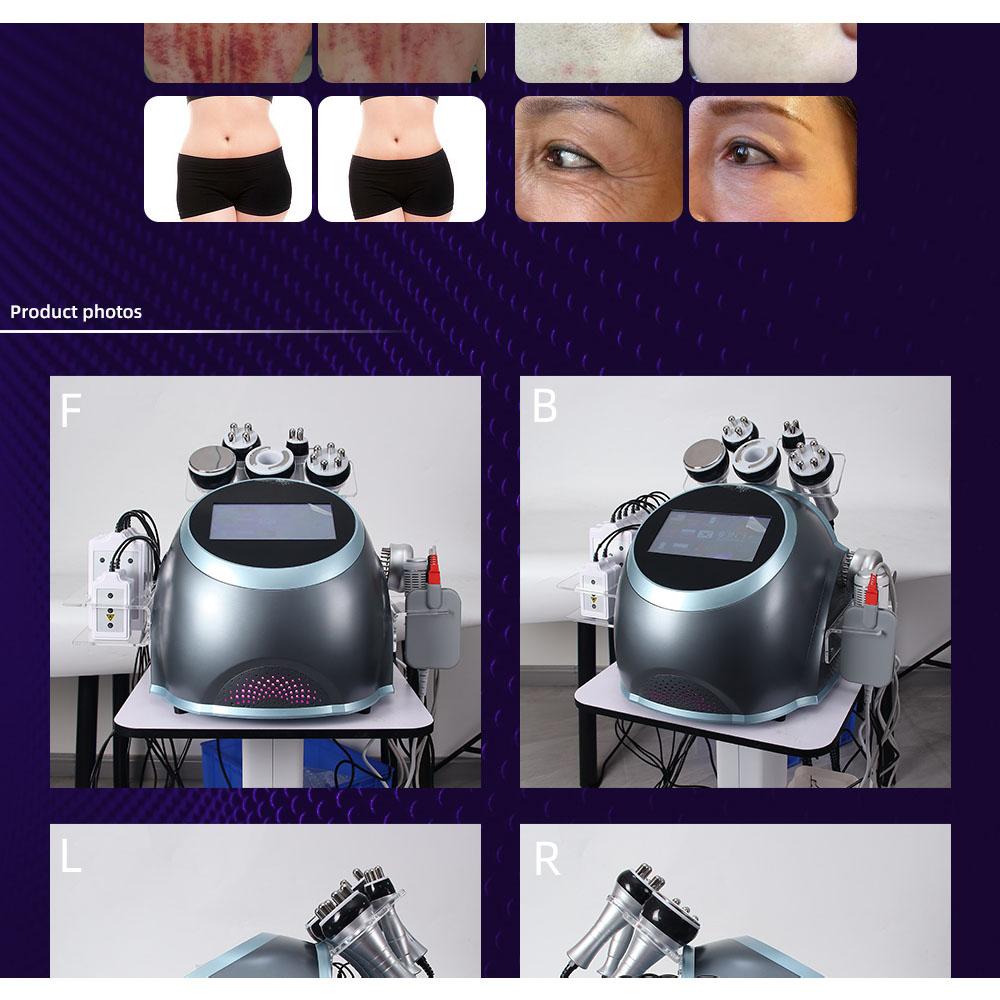 Product photos

F

B

L

R