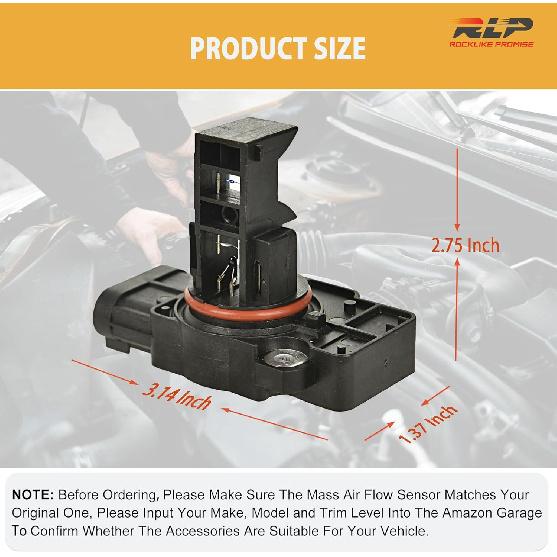 PRODUCT SIZE

RLP
ROCKLIKE PROMISE

2.75 Inch

3.14 Inch

1.37 Inch

NOTE: Before Ordering, Please Make Sure The Mass Air Flow Sensor Matches Your Original One, Please Input Your Make, Model and Trim Level Into The Amazon Garage To Confirm Whether The Accessories Are Suitable For Your Vehicle.