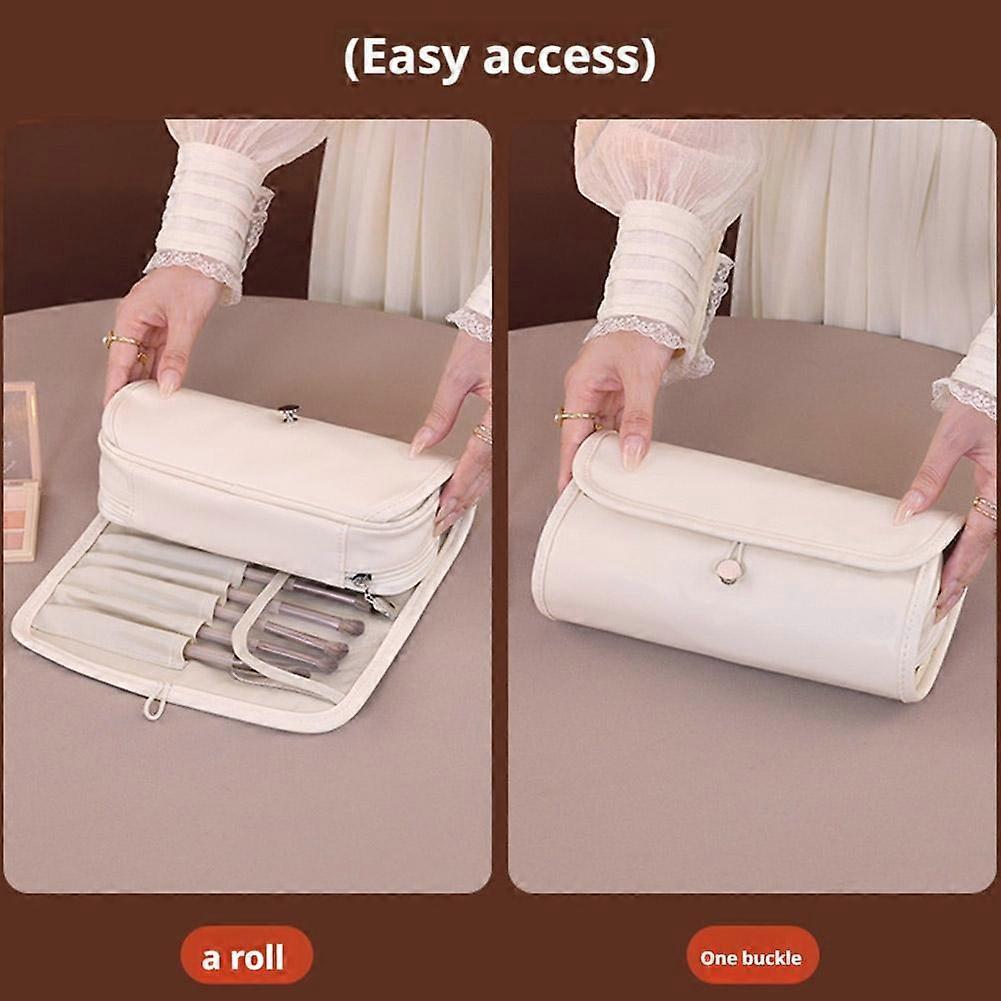 (Easy access)

a roll

One buckle