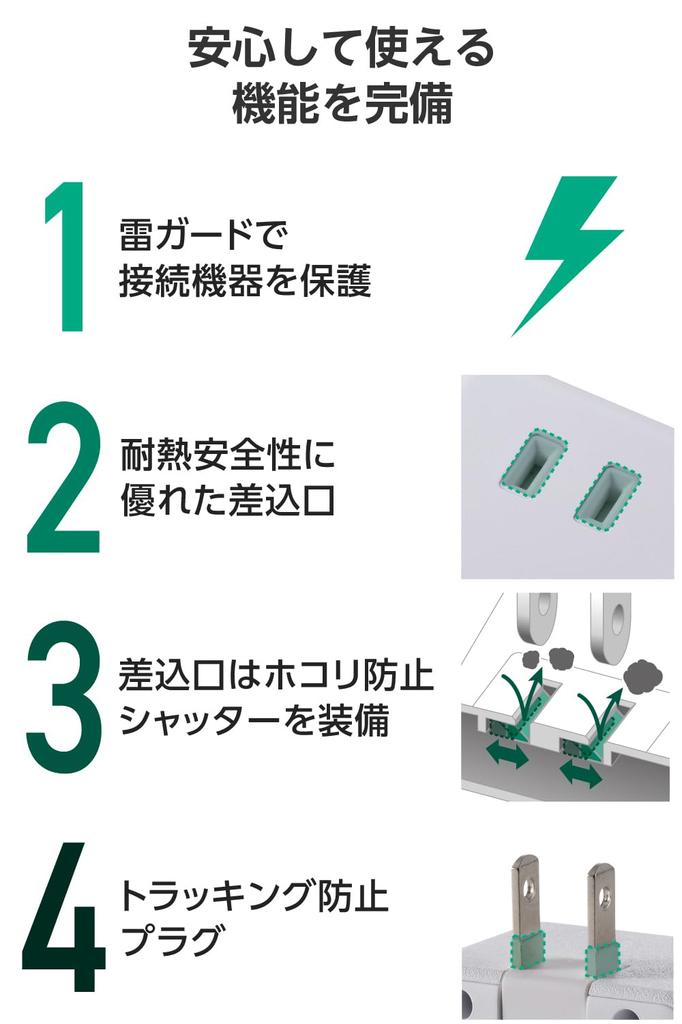 安心して使える
機能を完備

1
雷ガードで
接続機器を保護

2
耐熱安全性に
優れた差込口

3
差込口はホコリ防止
シャッターを装備

4
トラッキング防止
プラグ