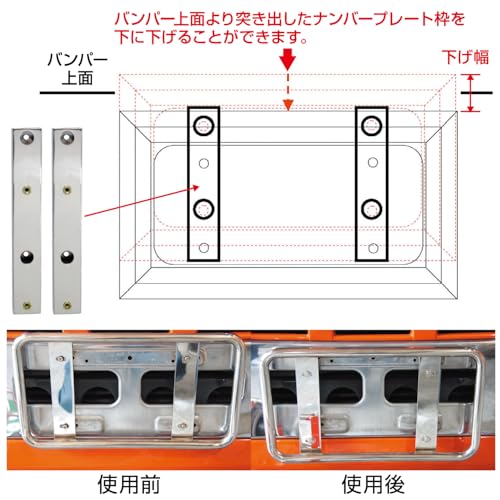 バンパー上面より突き出したナンバープレート枠を下に下げることができます。

バンパー上面

下げ幅

使用前

使用後