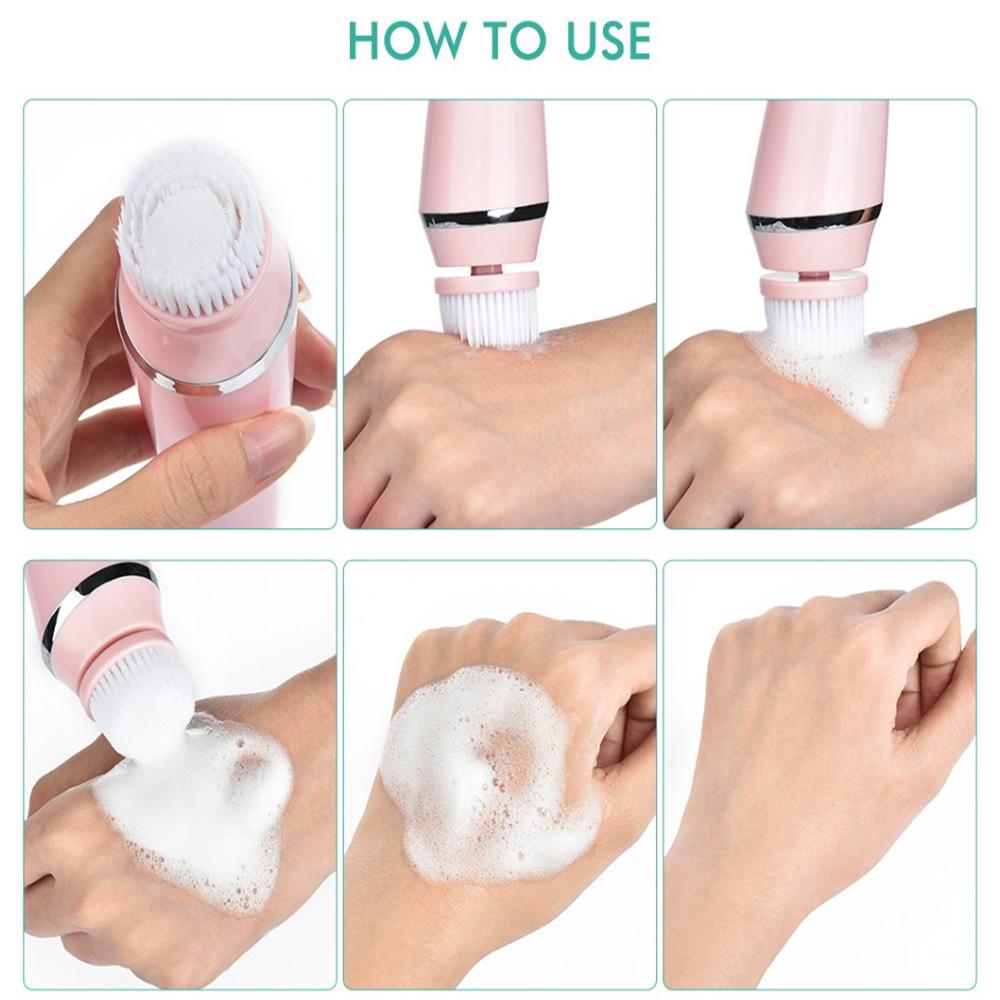 HOW TO USE