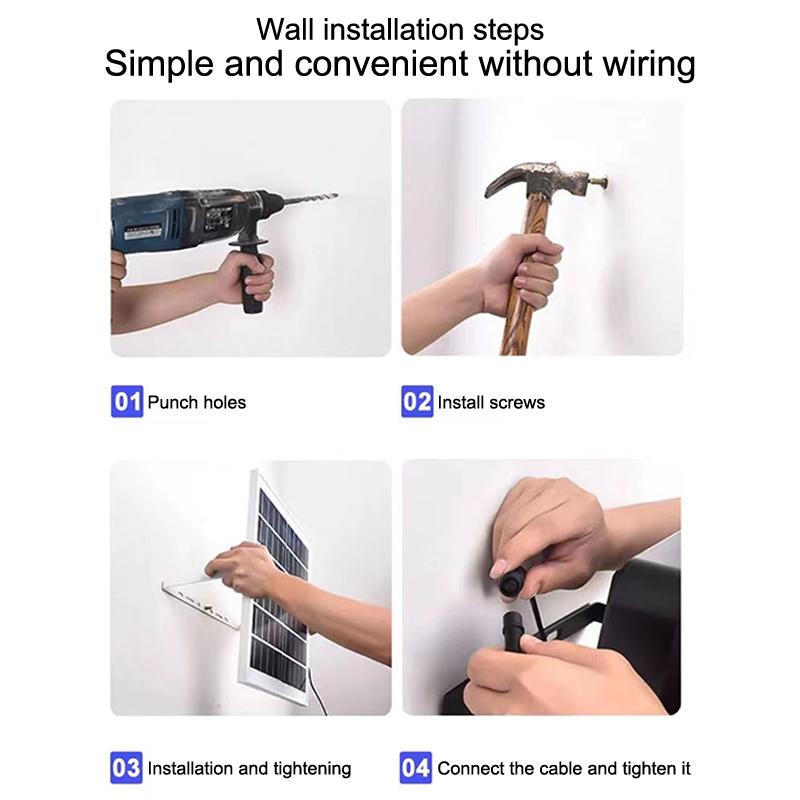 Wall installation steps
Simple and convenient without wiring

01 Punch holes

02 Install screws

03 Installation and tightening

04 Connect the cable and tighten it