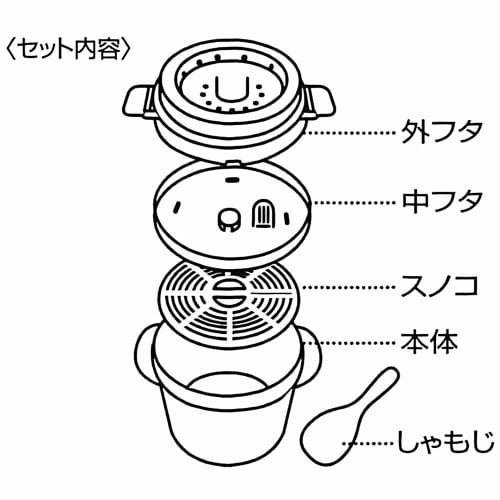 〈セット内容〉

外フタ

中フタ

スノコ

本体

しゃもじ