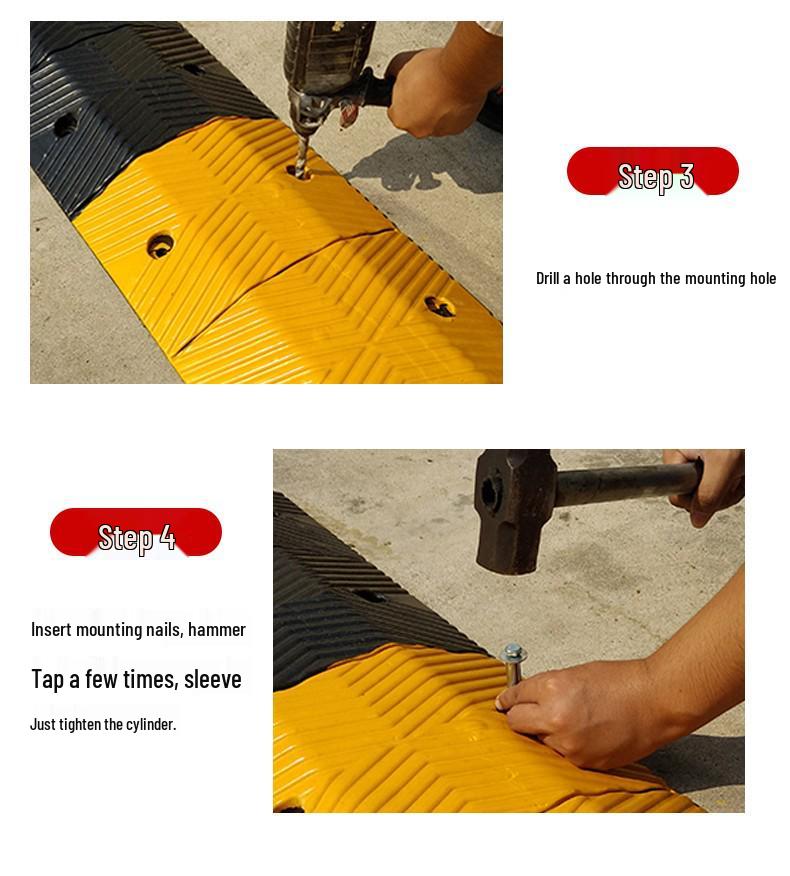 Step 3

Drill a hole through the mounting hole

Step 4

Insert mounting nails, hammer

Tap a few times, sleeve

Just tighten the cylinder.