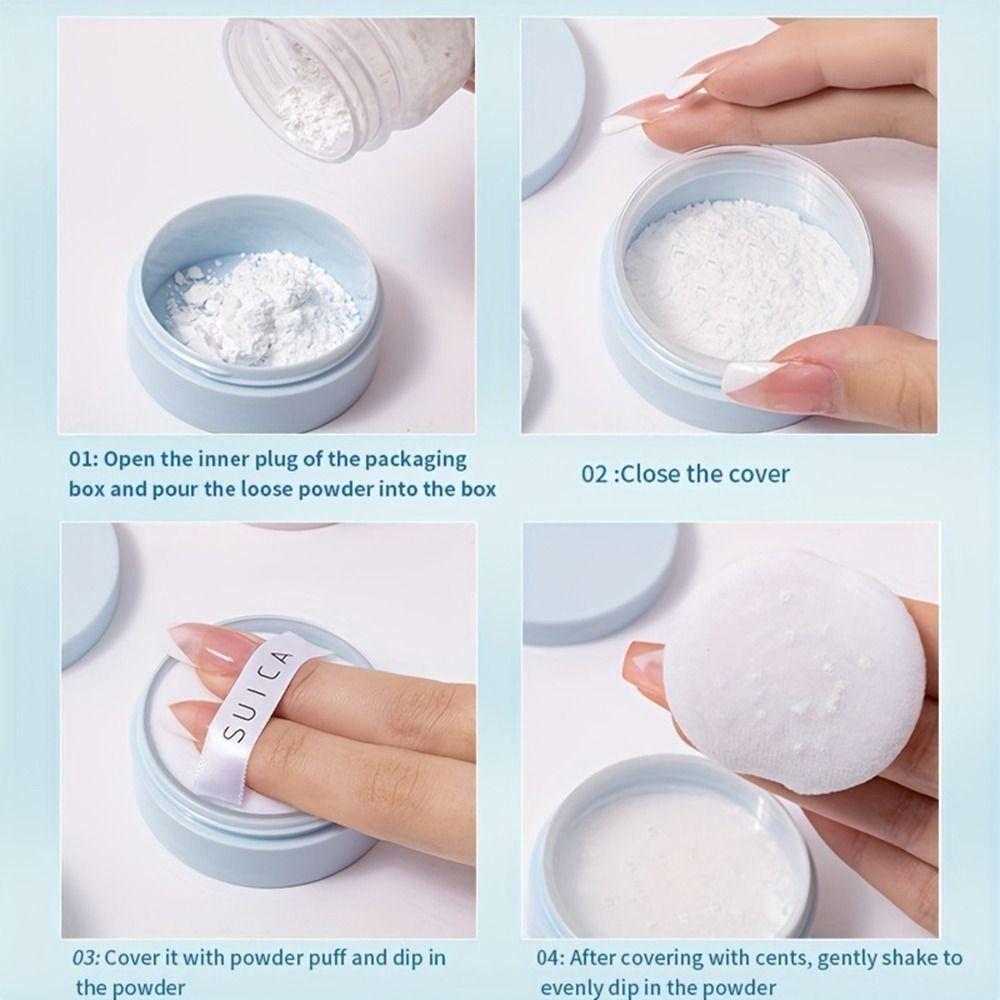 01: Open the inner plug of the packaging box and pour the loose powder into the box

02 :Close the cover

SUICA

03: Cover it with powder puff and dip in the powder

04: After covering with cents, gently shake to evenly dip in the powder