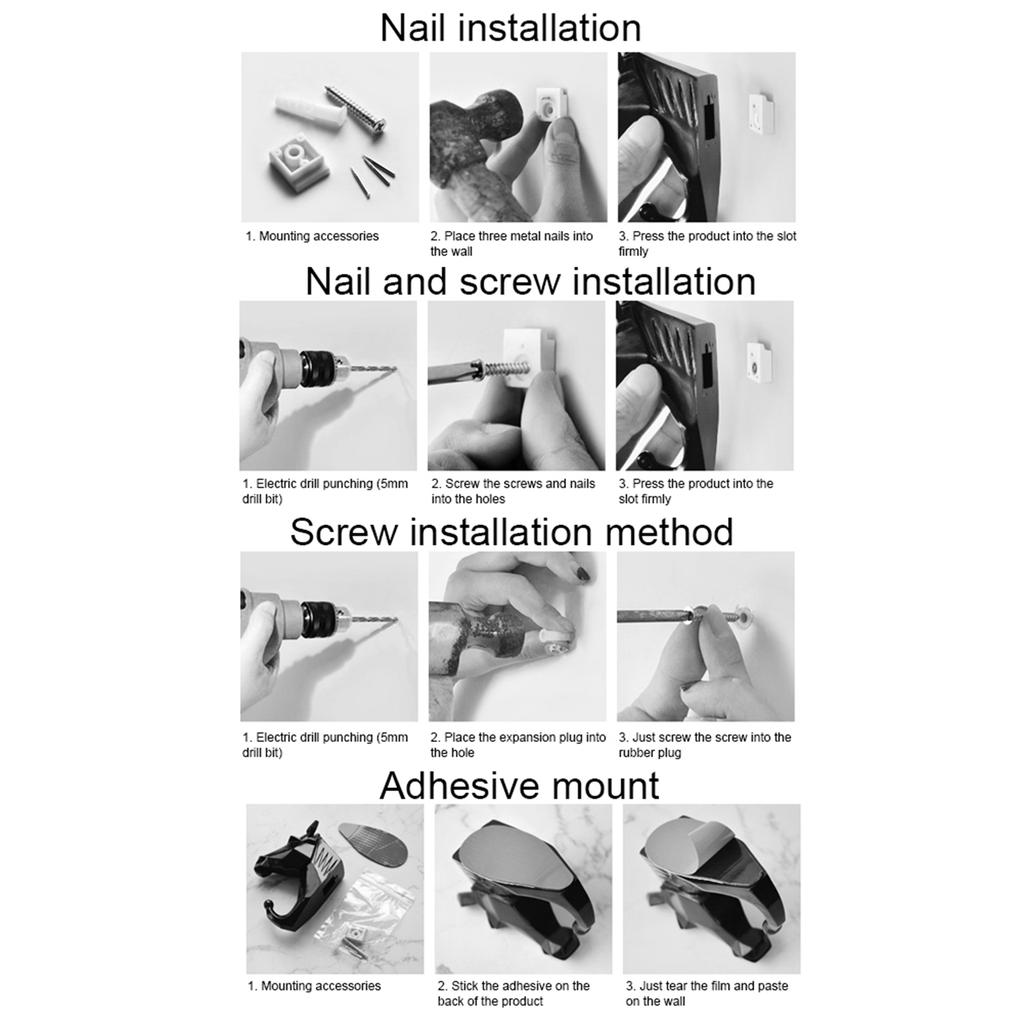 Nail installation

1. Mounting accessories

2. Place three metal nails into the wall

3. Press the product into the slot firmly

Nail and screw installation

1. Electric drill punching (5mm drill bit)

2. Screw the screws and nails into the holes

3. Press the product into the slot firmly

Screw installation method

1. Electric drill punching (5mm drill bit)

2. Place the expansion plug into the hole

3. Just screw the screw into the rubber plug

Adhesive mount

1. Mounting accessories

2. Stick the adhesive on the back of the product

3. Just tear the film and paste on the wall