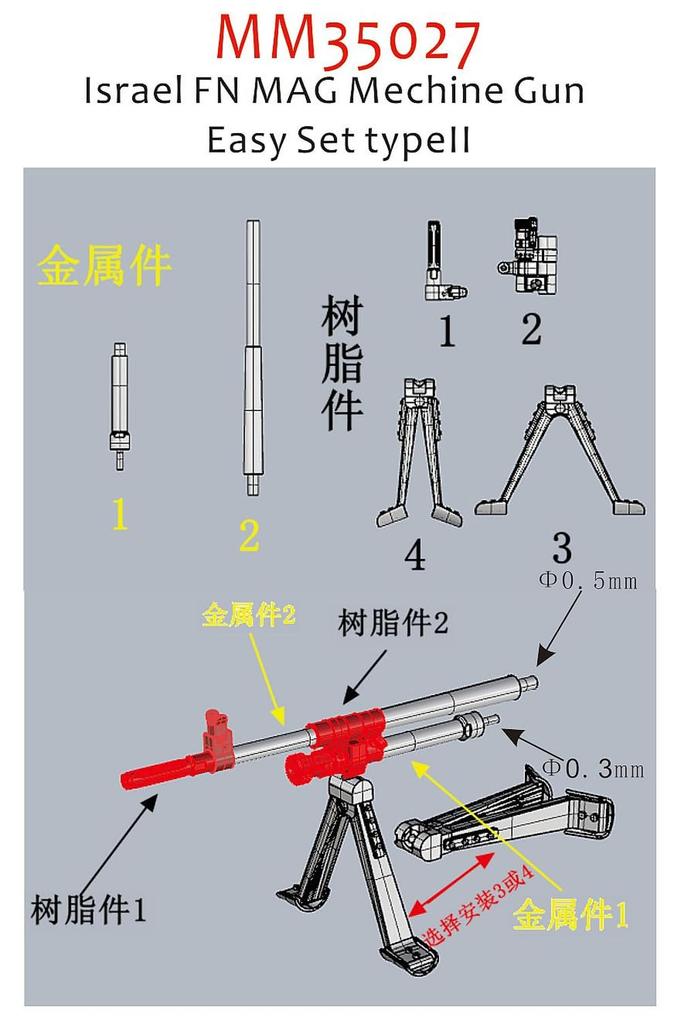 MM35027
Israel FN MAG Mechine Gun
Easy Set typeII

金属件

1

2

树脂件

1

2

4

3

Φ0.5mm

金属件2

树脂件2

Φ0.3mm

树脂件1

选择安装3或4

金属件1