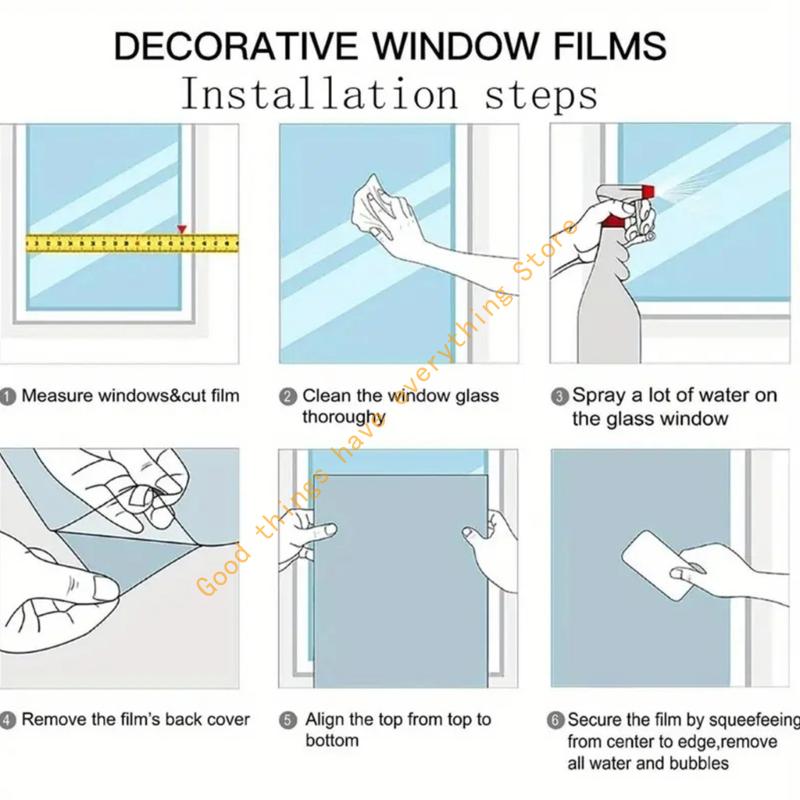 DECORATIVE WINDOW FILMS
Installation steps

① Measure windows&cut film

② Clean the window glass thoroughy

③ Spray a lot of water on the glass window

④ Remove the film's back cover

⑤ Align the top from top to bottom

⑥ Secure the film by squeefeeing from center to edge,remove all water and bubbles

Good things have everything Store