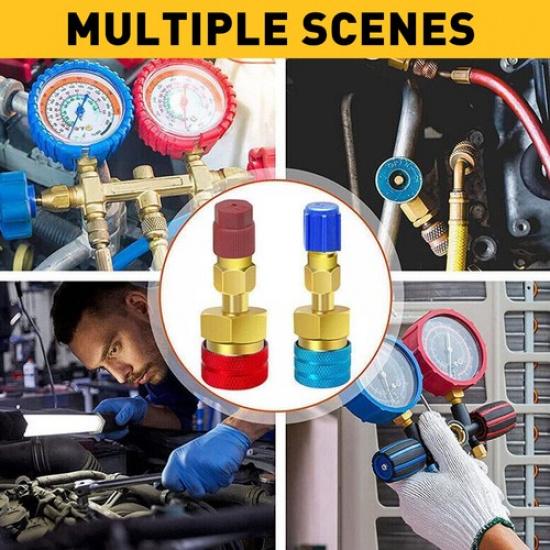 MULTIPLE SCENES