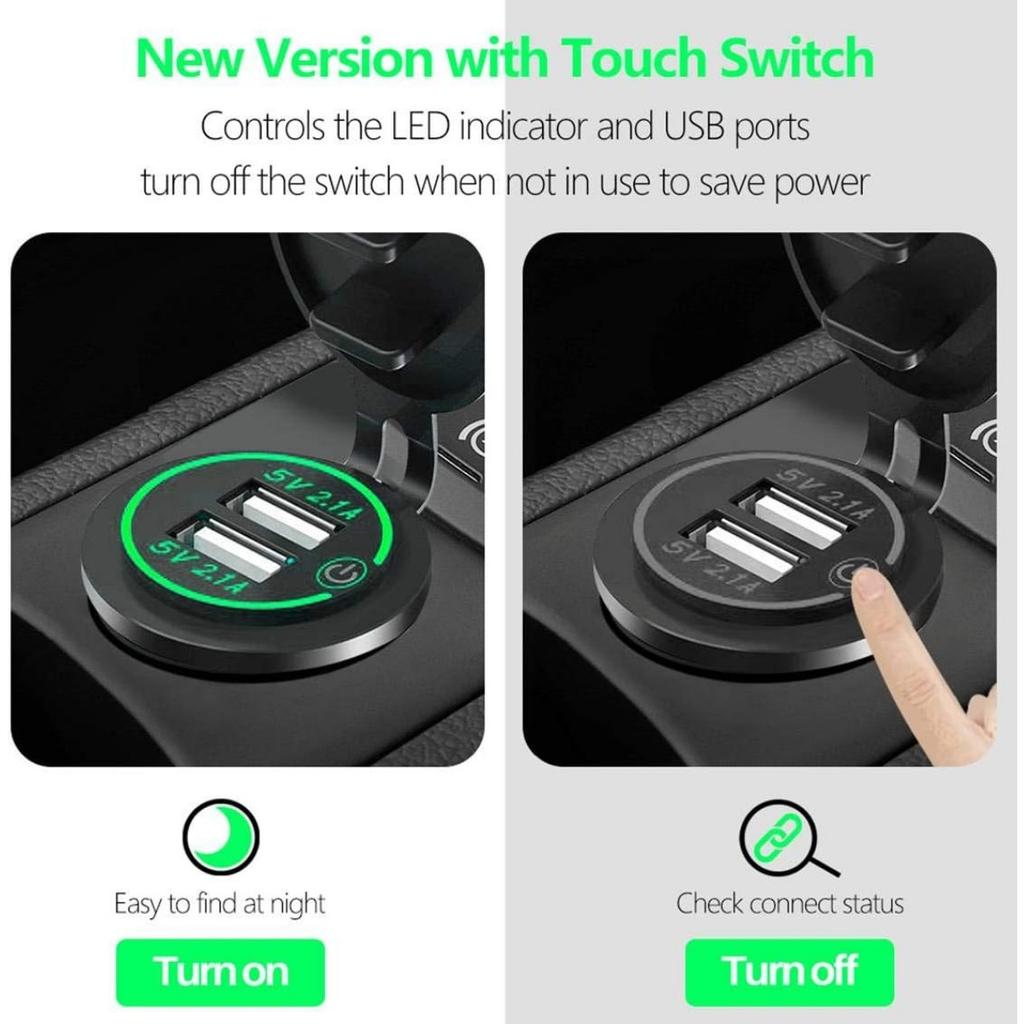 New Version with Touch Switch
Controls the LED indicator and USB ports
turn off the switch when not in use to save power

5V 2.1A
5V 2.1A

5V 2.1A
5V 2.1A

Easy to find at night
Turn on

Check connect status
Turn off