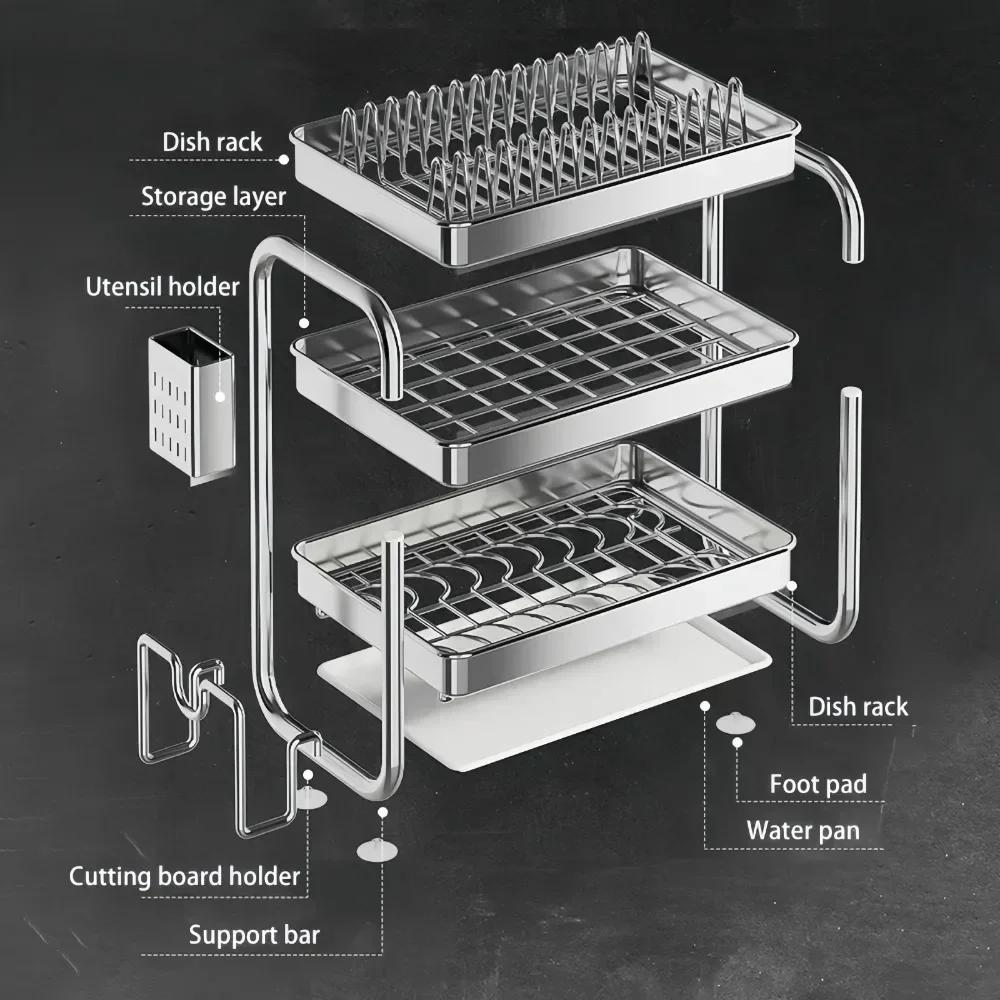 Dish rack
Storage layer
Utensil holder
Dish rack
Foot pad
Water pan
Cutting board holder
Support bar