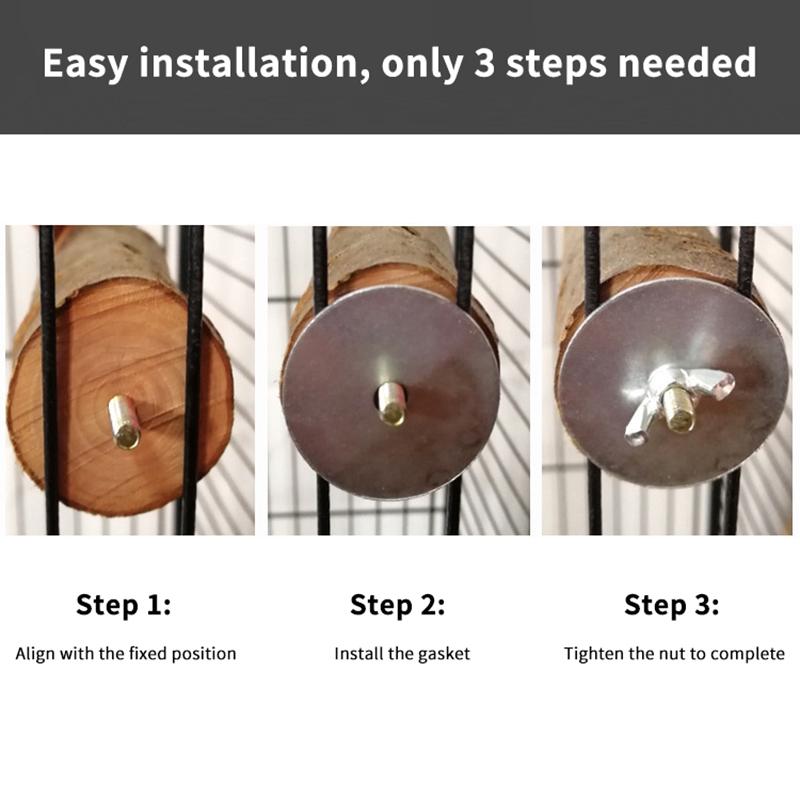 Easy installation, only 3 steps needed

Step 1:

Align with the fixed position

Step 2:

Install the gasket

Step 3:

Tighten the nut to complete