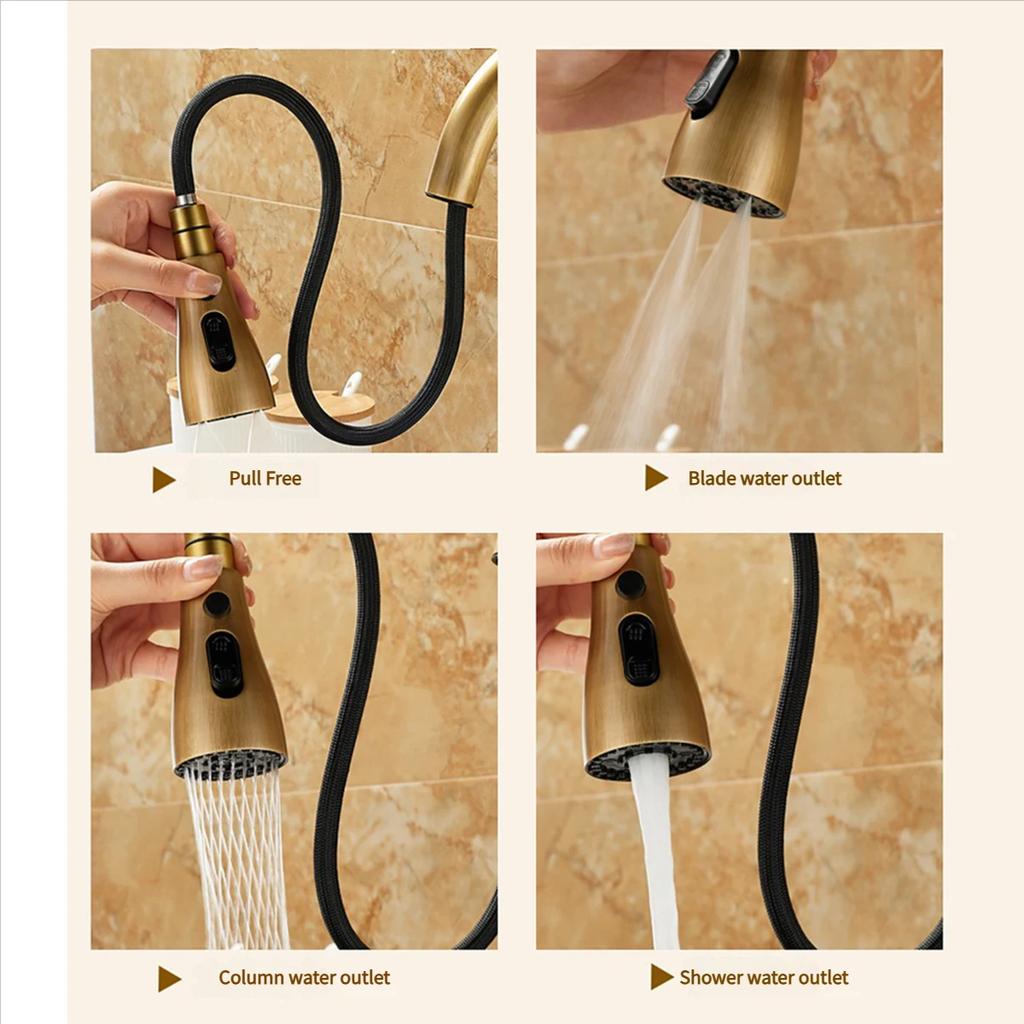 Pull Free

Blade water outlet

Column water outlet

Shower water outlet