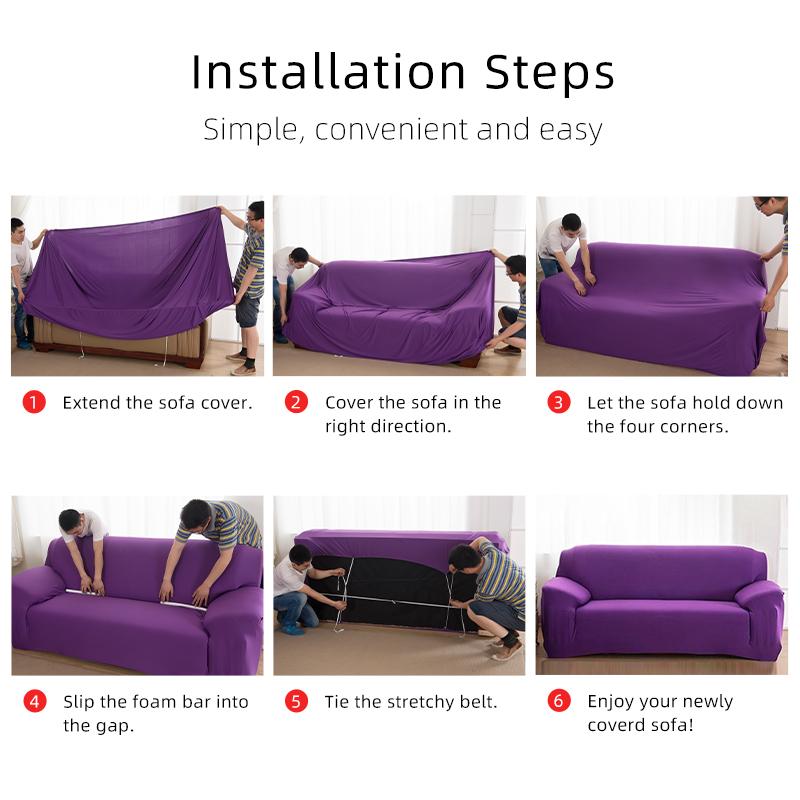 Installation Steps

Simple, convenient and easy

1 Extend the sofa cover.

2 Cover the sofa in the right direction.

3 Let the sofa hold down the four corners.

4 Slip the foam bar into the gap.

5 Tie the stretchy belt.

6 Enjoy your newly coverd sofa!