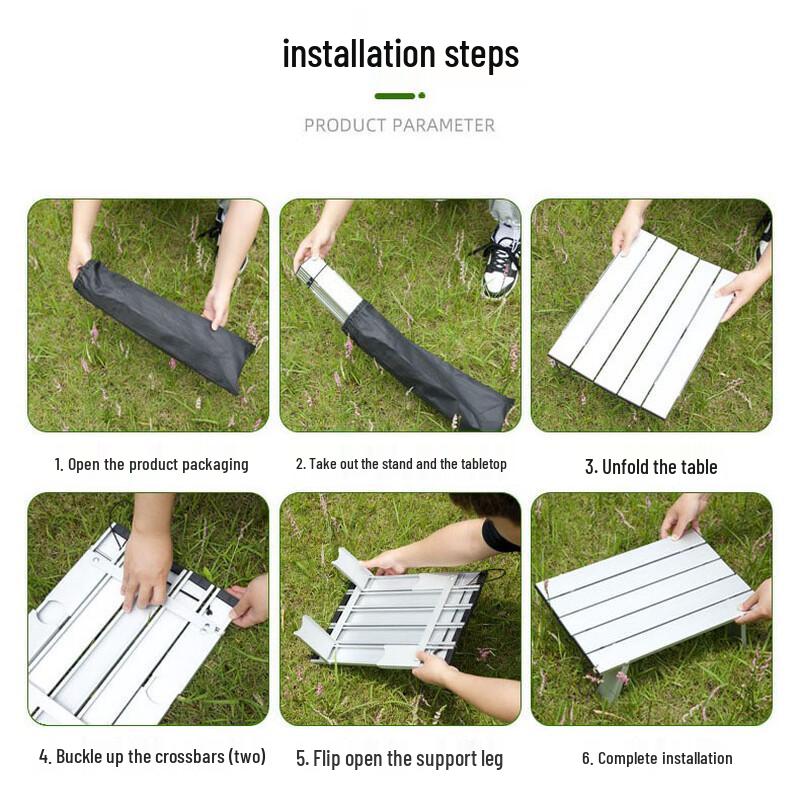 installation steps

PRODUCT PARAMETER

1. Open the product packaging

2. Take out the stand and the tabletop

3. Unfold the table

4. Buckle up the crossbars (two)

5. Flip open the support leg

6. Complete installation