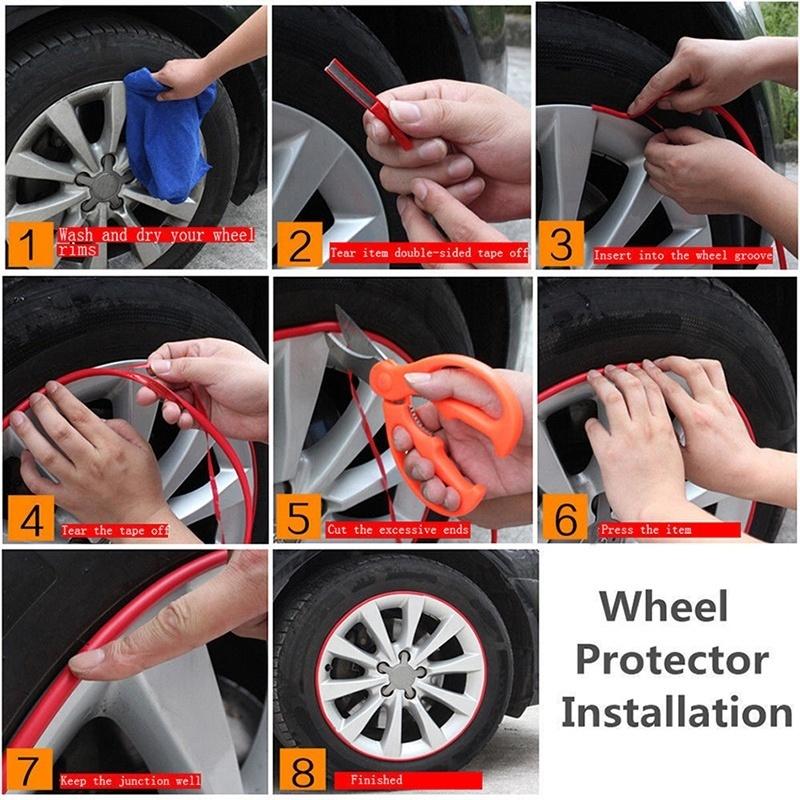 1 Wash and dry your wheel rims

2 Tear item double-sided tape off

3 Insert into the wheel groove

4 Tear the tape off

5 Cut the excessive ends

6 Press the item

7 Keep the junction well

8 Finished

Wheel Protector Installation