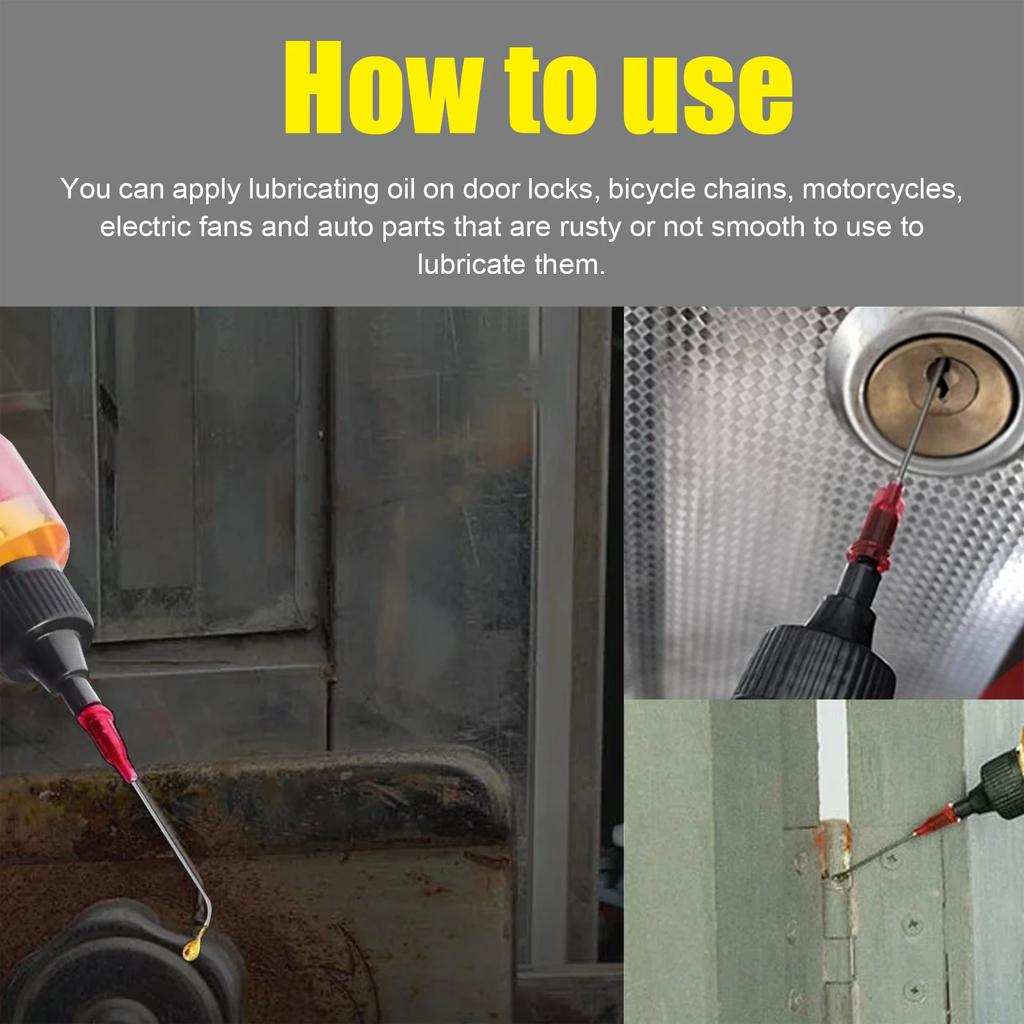 How to use

You can apply lubricating oil on door locks, bicycle chains, motorcycles, electric fans and auto parts that are rusty or not smooth to use to lubricate them.