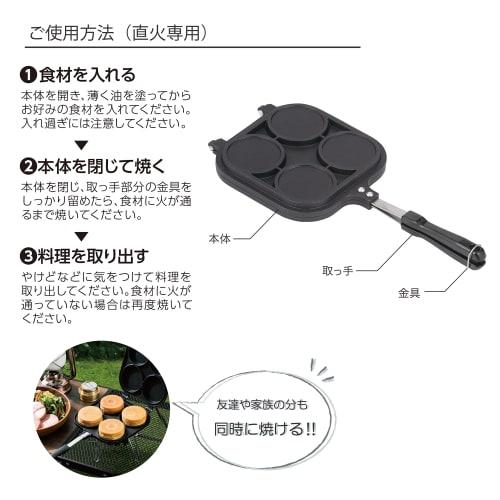 ご使用方法（直火専用）

❶食材を入れる
本体を開き、薄く油を塗ってからお好みの食材を入れてください。入れ過ぎには注意してください。

▼

❷本体を閉じて焼く
本体を閉じ、取っ手部分の金具をしっかり留めたら、食材に火が通るまで焼いてください。

▼

❸料理を取り出す
やけどなどに気をつけて料理を取り出してください。食材に火が通っていない場合は再度焼いてください。

本体

取っ手

金具

友達や家族の分も
同時に焼ける!!