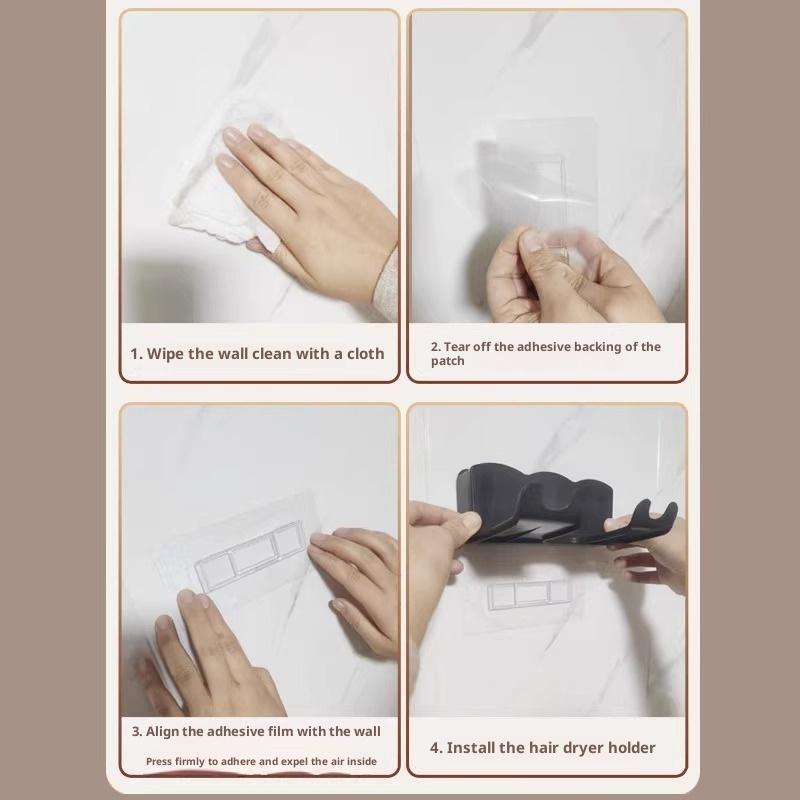 1. Wipe the wall clean with a cloth

2. Tear off the adhesive backing of the patch

3. Align the adhesive film with the wall

Press firmly to adhere and expel the air inside

4. Install the hair dryer holder