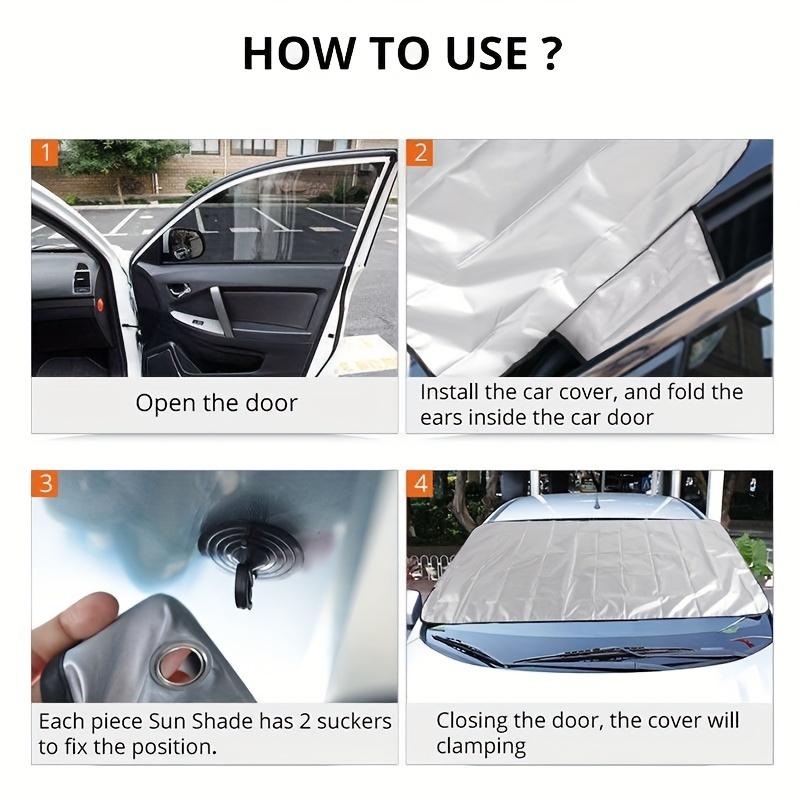 HOW TO USE ?

1

Open the door

2

Install the car cover, and fold the ears inside the car door

3

Each piece Sun Shade has 2 suckers to fix the position.

4

Closing the door, the cover will clamping