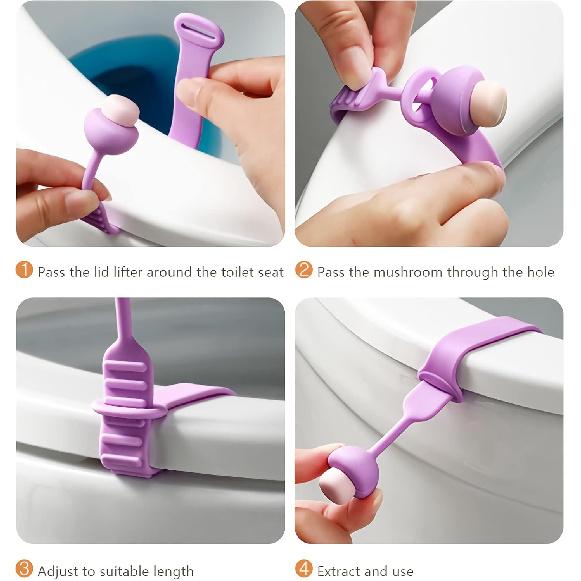 1 Pass the lid lifter around the toilet seat

2 Pass the mushroom through the hole

3 Adjust to suitable length

4 Extract and use