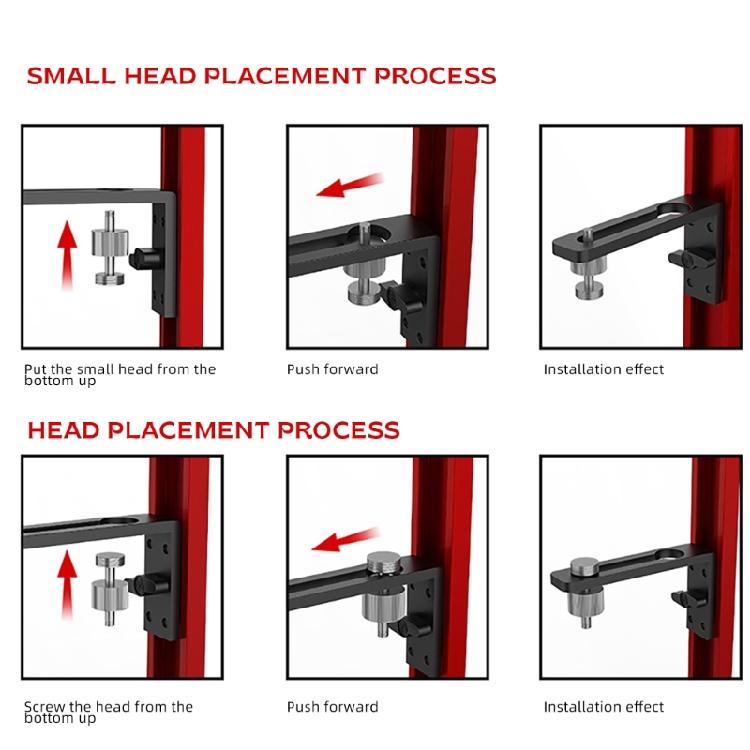 SMALL HEAD PLACEMENT PROCESS

Put the small head from the bottom up

Push forward

Installation effect

HEAD PLACEMENT PROCESS

Screw the head from the bottom up

Push forward

Installation effect