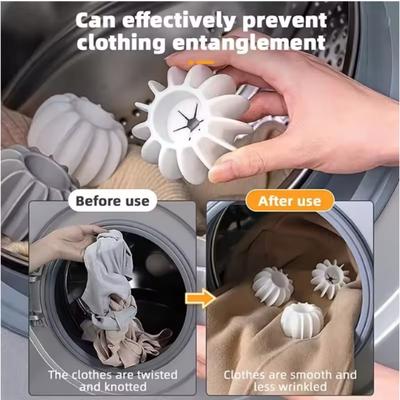 Can effectively prevent clothing entanglement

Before use

The clothes are twisted and knotted

After use

Clothes are smooth and less wrinkled