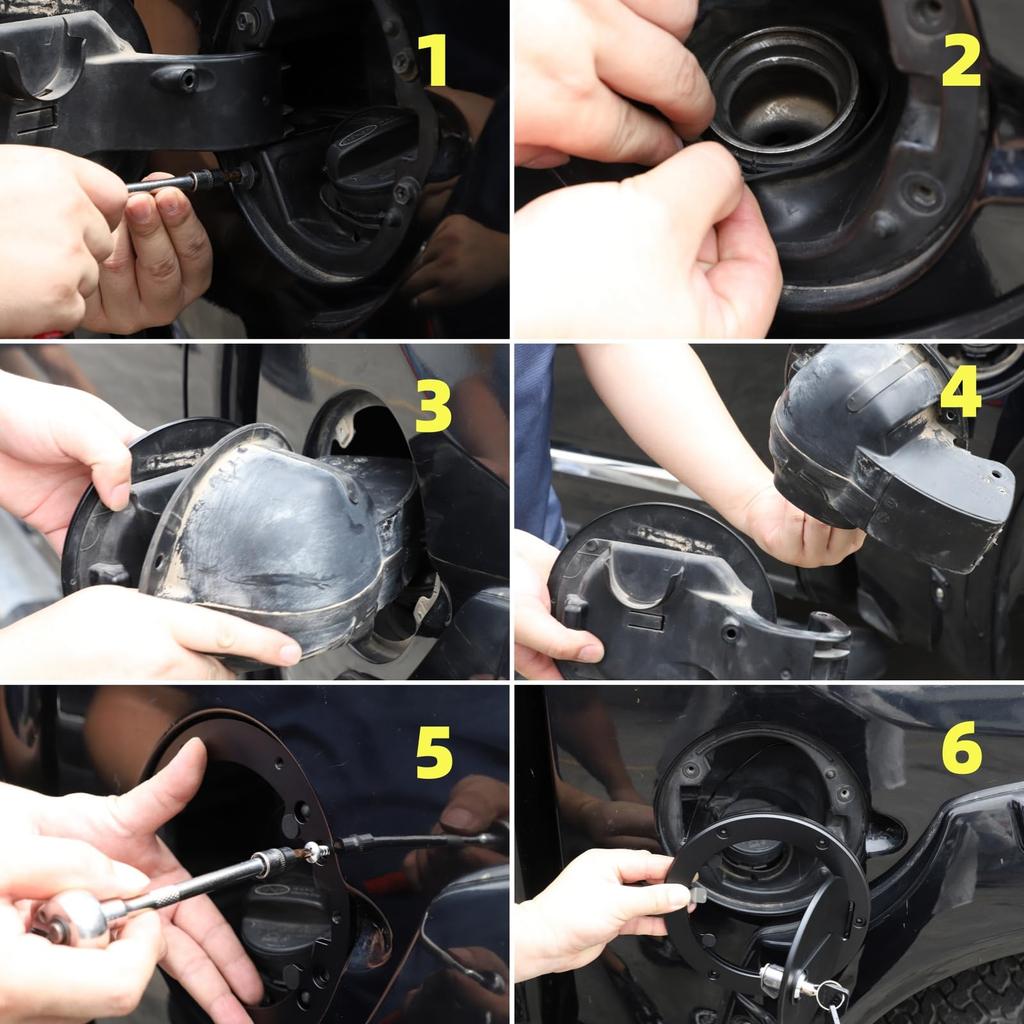 1
2
3
4
5
6