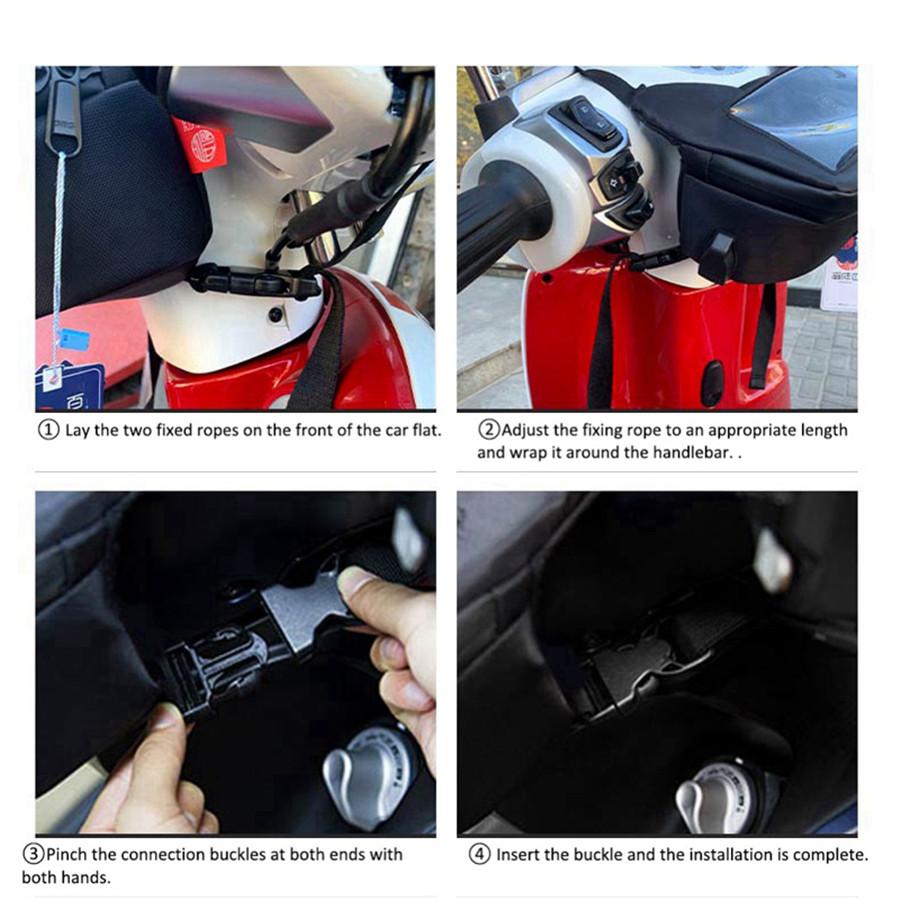 ① Lay the two fixed ropes on the front of the car flat.

②Adjust the fixing rope to an appropriate length and wrap it around the handlebar. .

③Pinch the connection buckles at both ends with both hands.

④ Insert the buckle and the installation is complete.