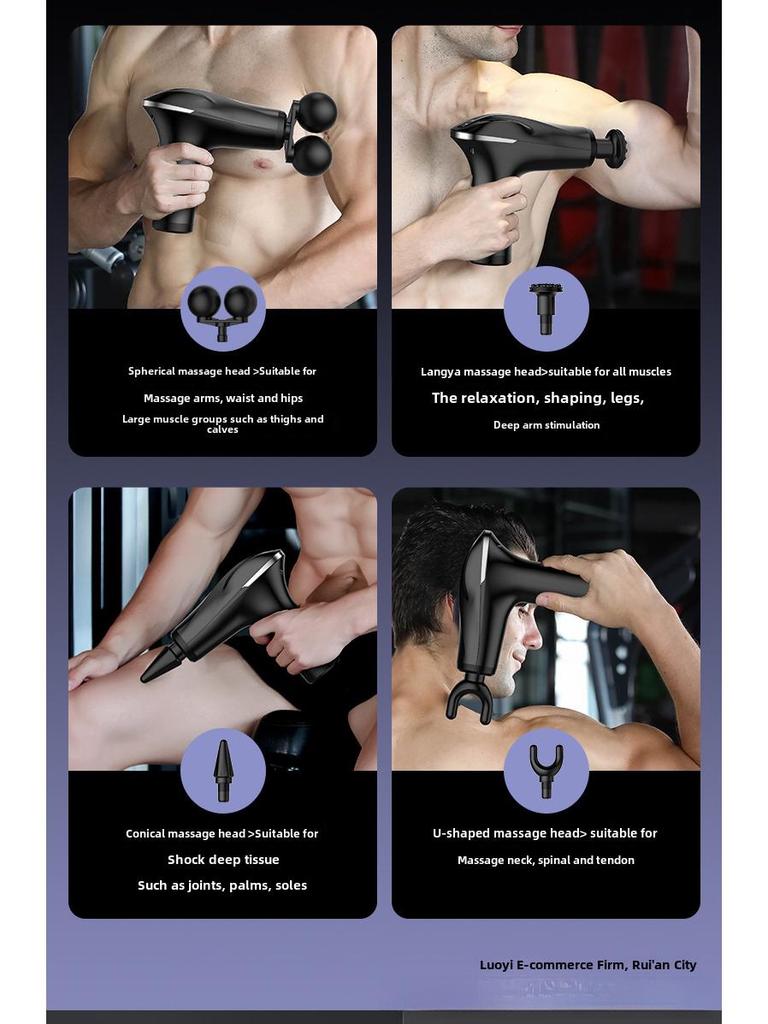 Spherical massage head >Suitable for

Massage arms, waist and hips

Large muscle groups such as thighs and calves

Langya massage head>suitable for all muscles

The relaxation, shaping, legs,

Deep arm stimulation

Conical massage head >Suitable for

Shock deep tissue

Such as joints, palms, soles

U-shaped massage head> suitable for

Massage neck, spinal and tendon

Luoyi E-commerce Firm, Rui'an City