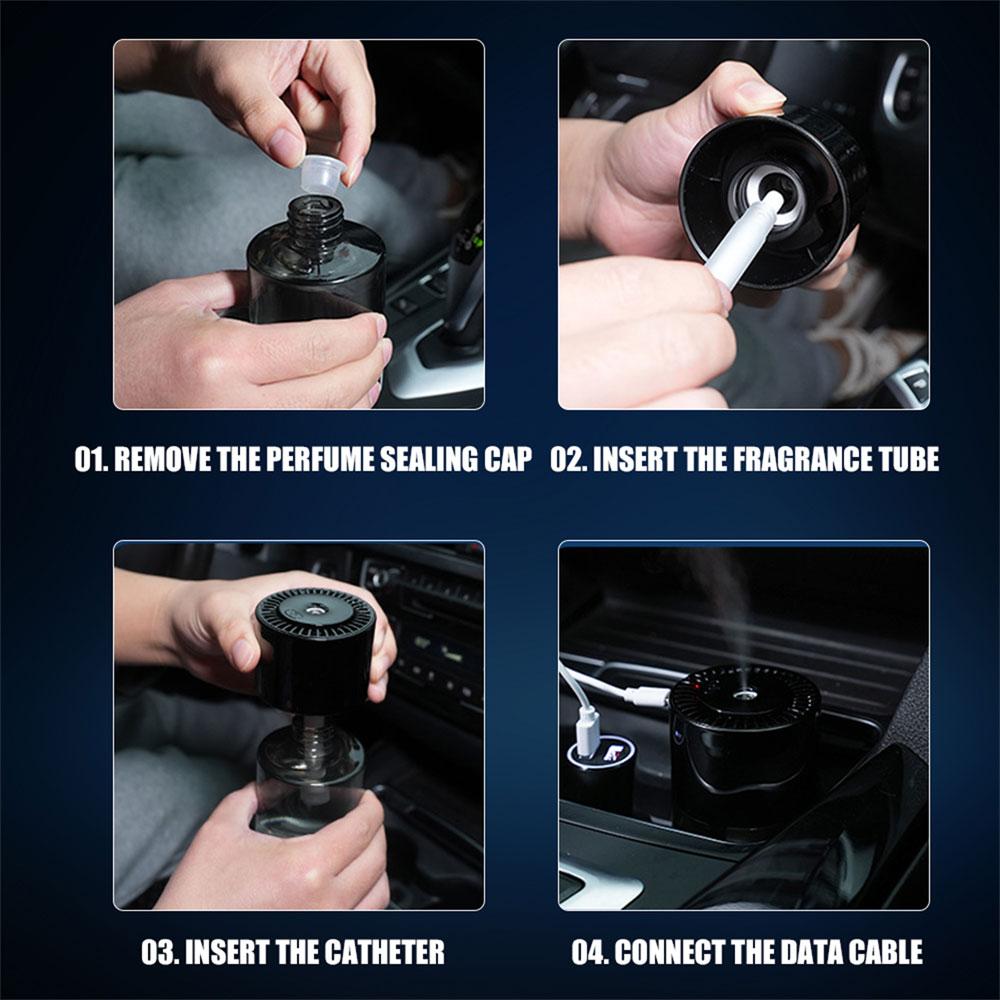 01. REMOVE THE PERFUME SEALING CAP

02. INSERT THE FRAGRANCE TUBE

03. INSERT THE CATHETER

04. CONNECT THE DATA CABLE