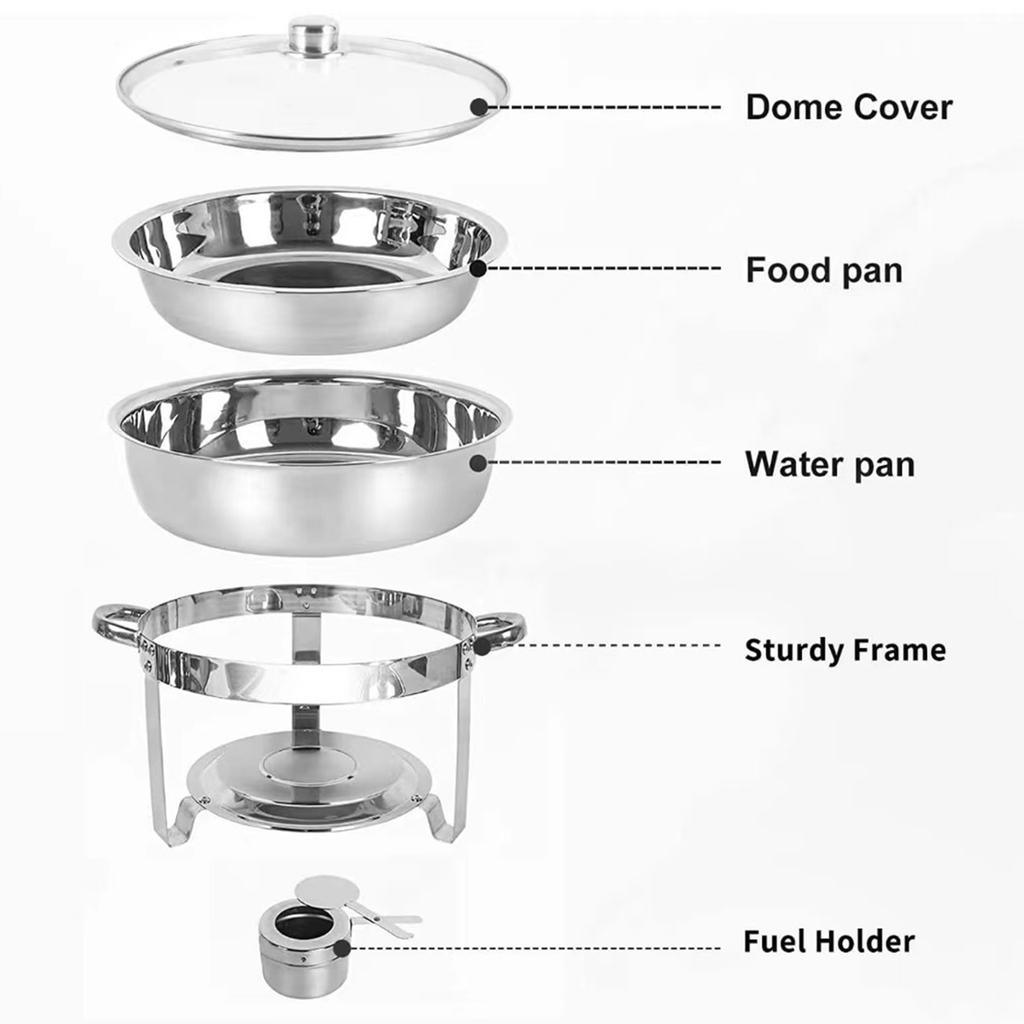 Dome Cover

Food pan

Water pan

Sturdy Frame

Fuel Holder