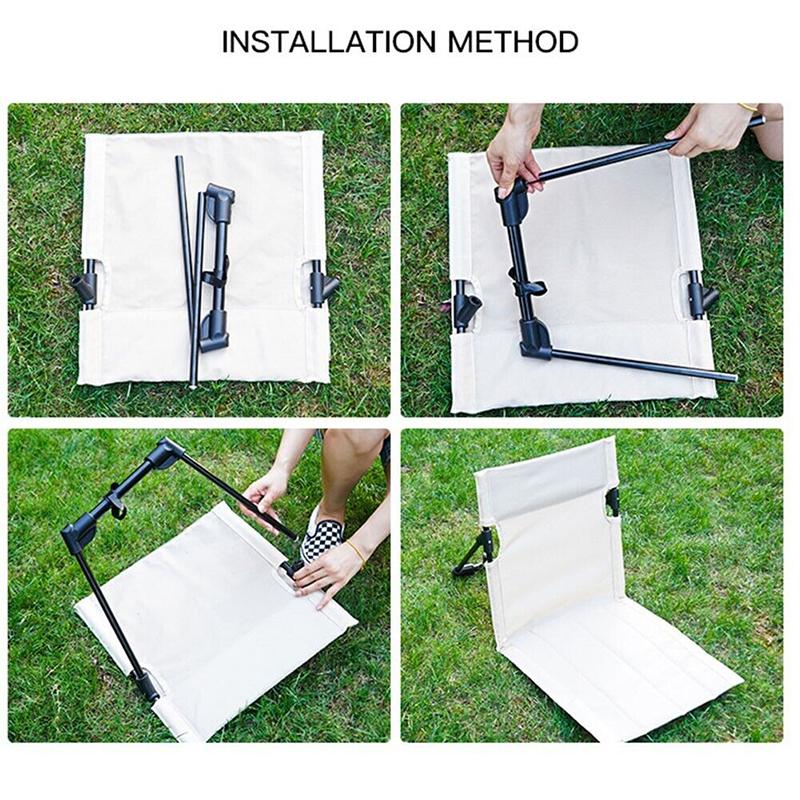 INSTALLATION METHOD