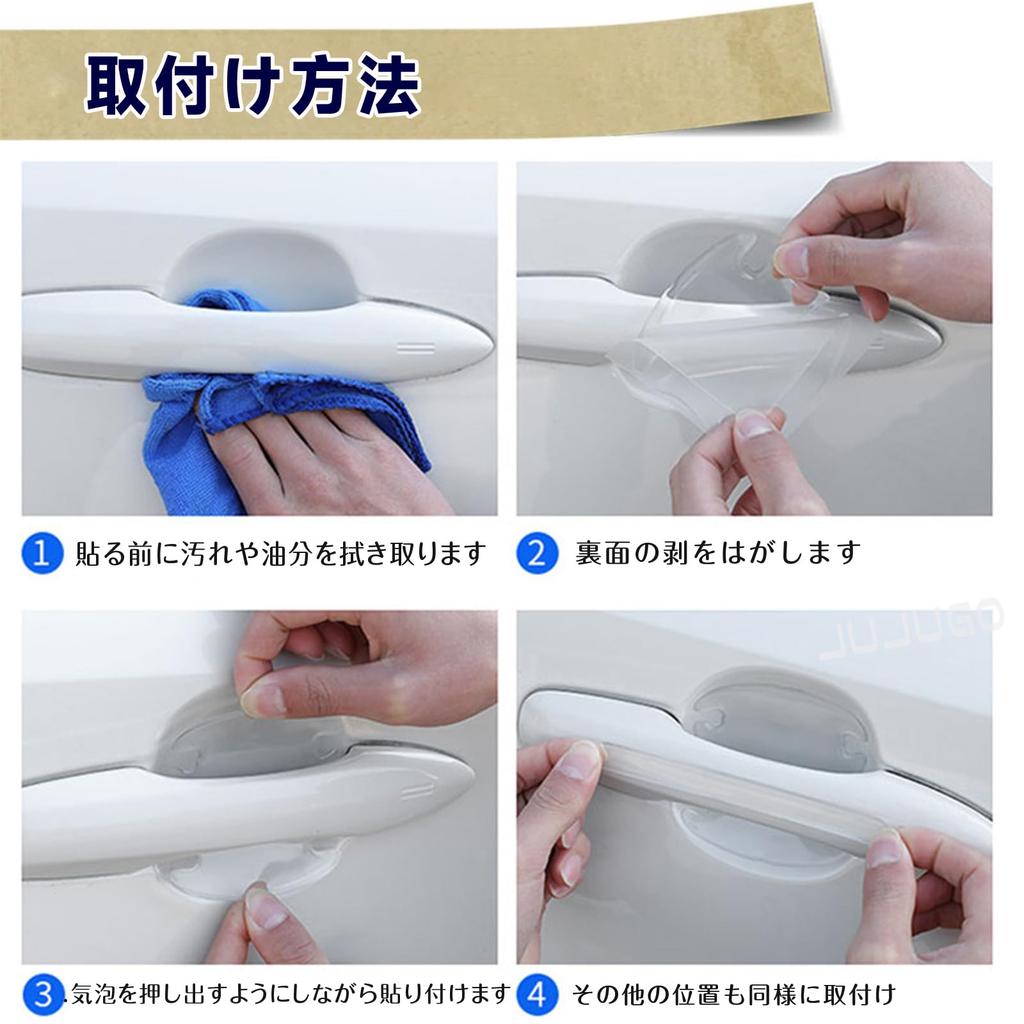 取付け方法

1 貼る前に汚れや油分を拭き取ります

2 裏面の剥をはがします

JUJUGO

3 気泡を押し出すようにしながら貼り付けます

4 その他の位置も同様に取付け