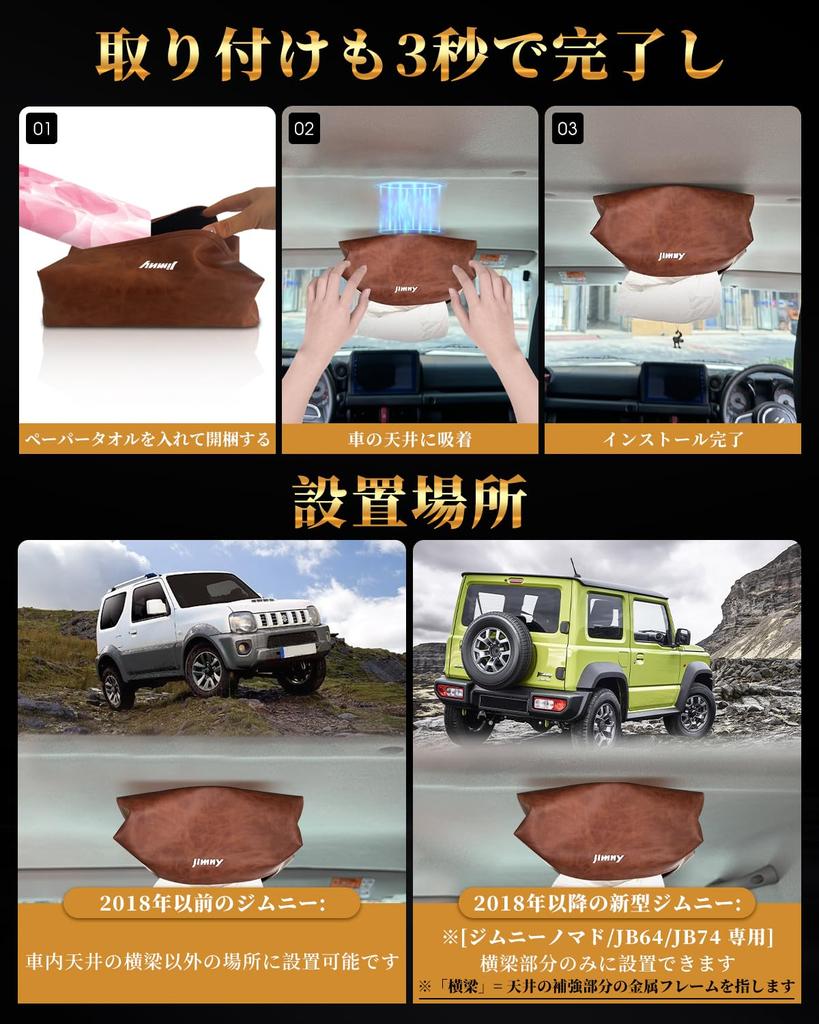 取り付けも3秒で完了し

01

Jimny

ペーパータオルを入れて開梱する

02

Jimny

車の天井に吸着

03

Jimny

インストール完了

設置場所

Jimny

2018年以前のジムニー:

車内天井の横梁以外の場所に設置可能です

Jimny

2018年以降の新型ジムニー:

※[ジムニーノマド/JB64/JB74 専用]
横梁部分のみに設置できます

※「横梁」= 天井の補強部分の金属フレームを指します