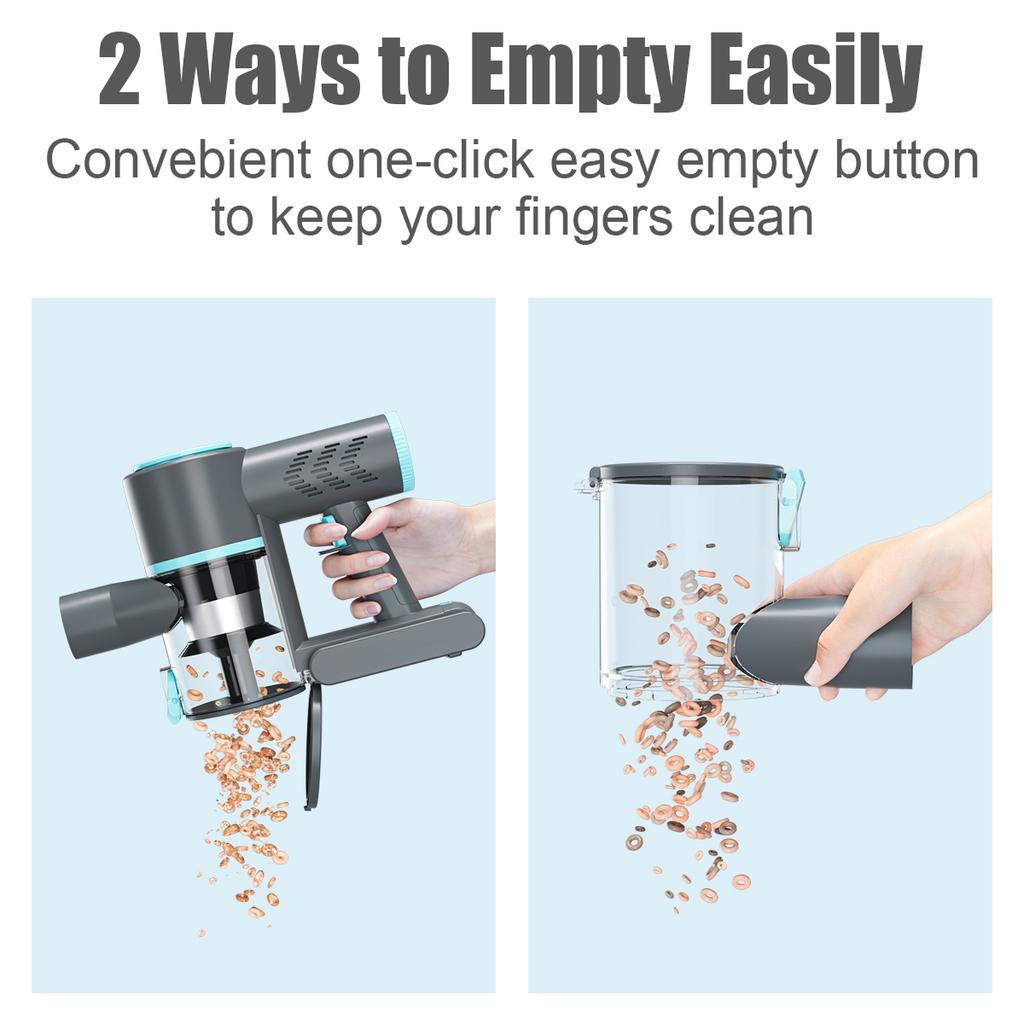 2 Ways to Empty Easily

Convebient one-click easy empty button to keep your fingers clean