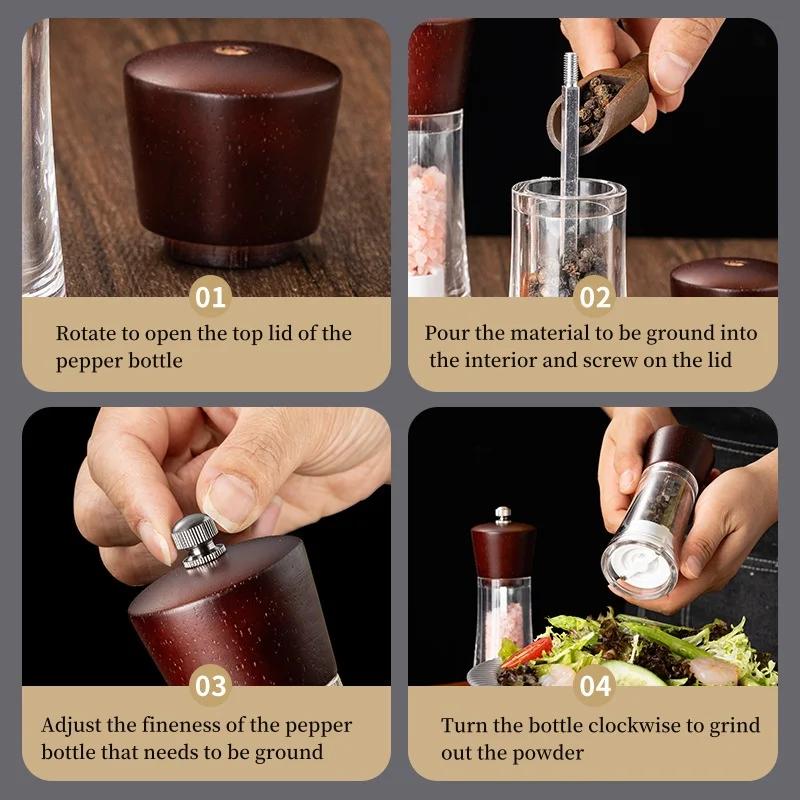 01

Rotate to open the top lid of the pepper bottle

02

Pour the material to be ground into the interior and screw on the lid

03

Adjust the fineness of the pepper bottle that needs to be ground

04

Turn the bottle clockwise to grind out the powder