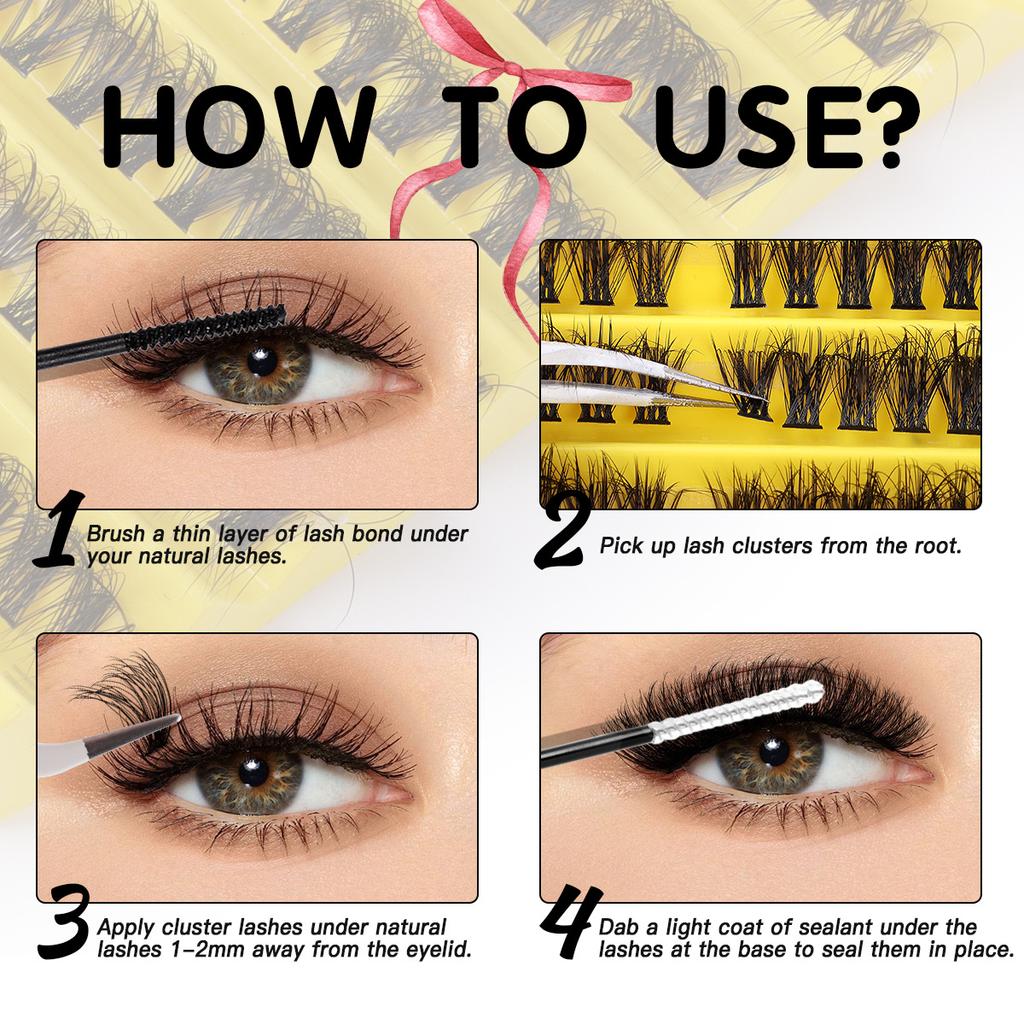 HOW TO USE?

1 Brush a thin layer of lash bond under your natural lashes.

2 Pick up lash clusters from the root.

3 Apply cluster lashes under natural lashes 1-2mm away from the eyelid.

4 Dab a light coat of sealant under the lashes at the base to seal them in place.