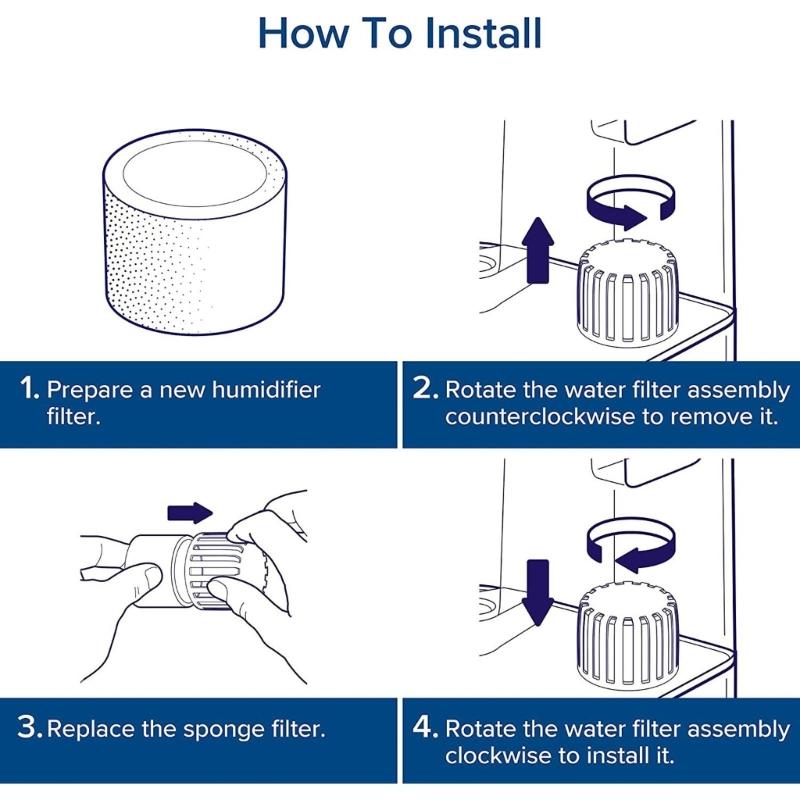 How To Install

1. Prepare a new humidifier filter.

2. Rotate the water filter assembly counterclockwise to remove it.

3. Replace the sponge filter.

4. Rotate the water filter assembly clockwise to install it.