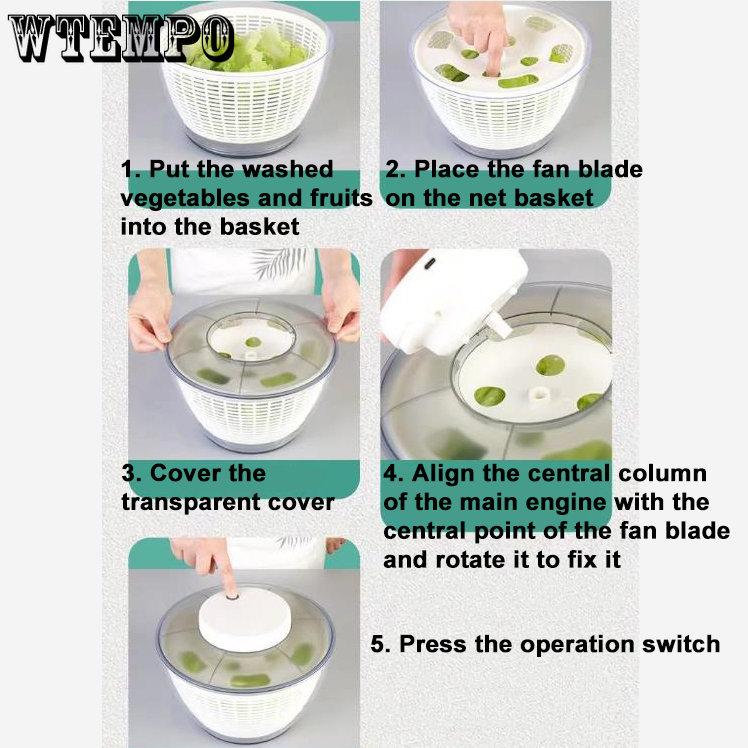 WTEMPO

1. Put the washed vegetables and fruits into the basket

2. Place the fan blade on the net basket

3. Cover the transparent cover

4. Align the central column of the main engine with the central point of the fan blade and rotate it to fix it

5. Press the operation switch