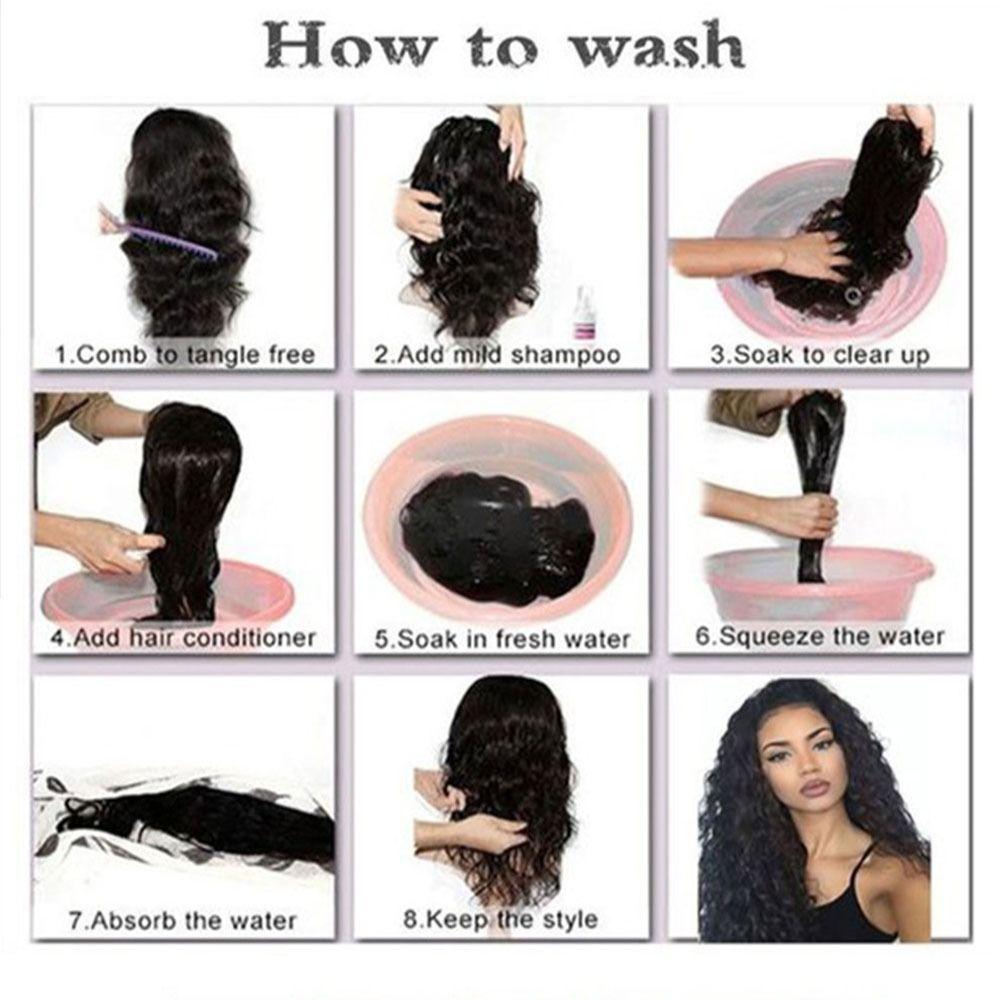 How to wash

1.Comb to tangle free

2.Add mild shampoo

3.Soak to clear up

4.Add hair conditioner

5.Soak in fresh water

6.Squeeze the water

7.Absorb the water

8.Keep the style