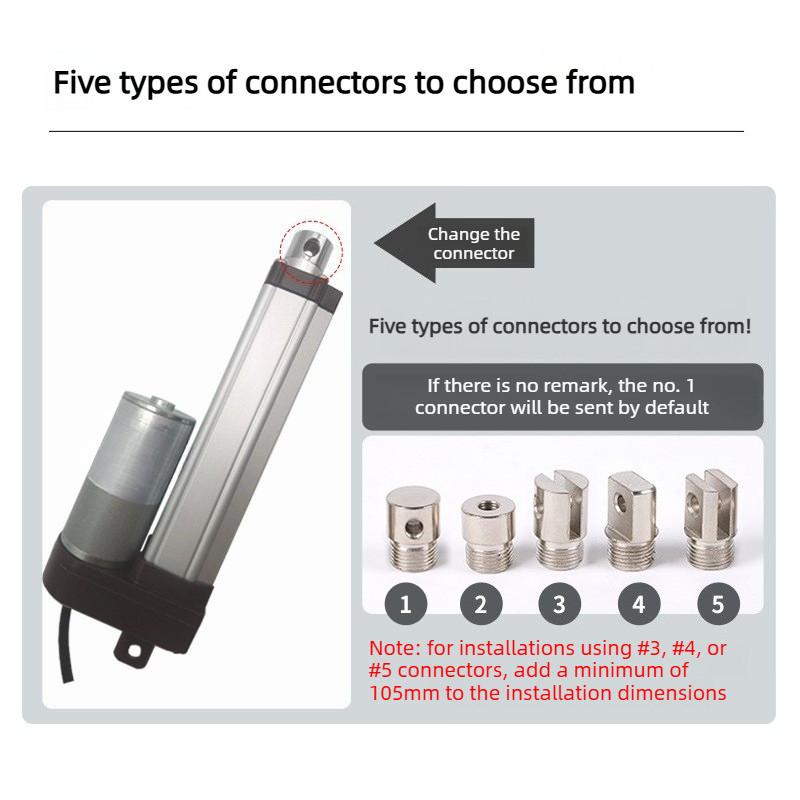 Five types of connectors to choose from

Change the connector

Five types of connectors to choose from!

If there is no remark, the no. 1 connector will be sent by default

1
2
3
4
5

Note: for installations using #3, #4, or #5 connectors, add a minimum of 105mm to the installation dimensions