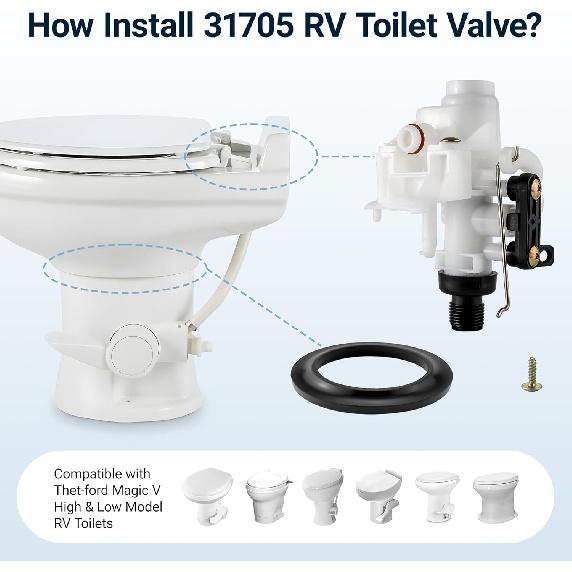 How Install 31705 RV Toilet Valve?

Compatible with Thet-ford Magic V High & Low Model RV Toilets