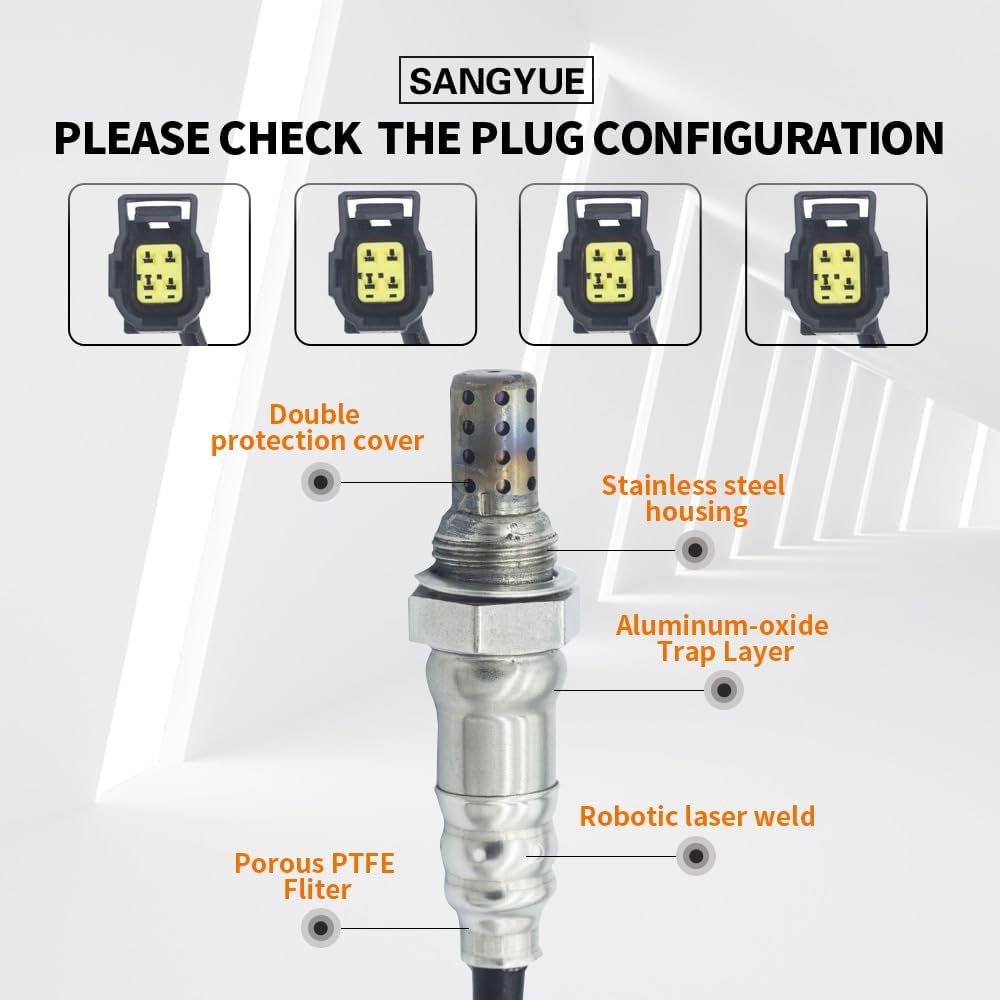 SANGYUE

PLEASE CHECK THE PLUG CONFIGURATION

Double protection cover

Stainless steel housing

Aluminum-oxide Trap Layer

Robotic laser weld

Porous PTFE Fliter